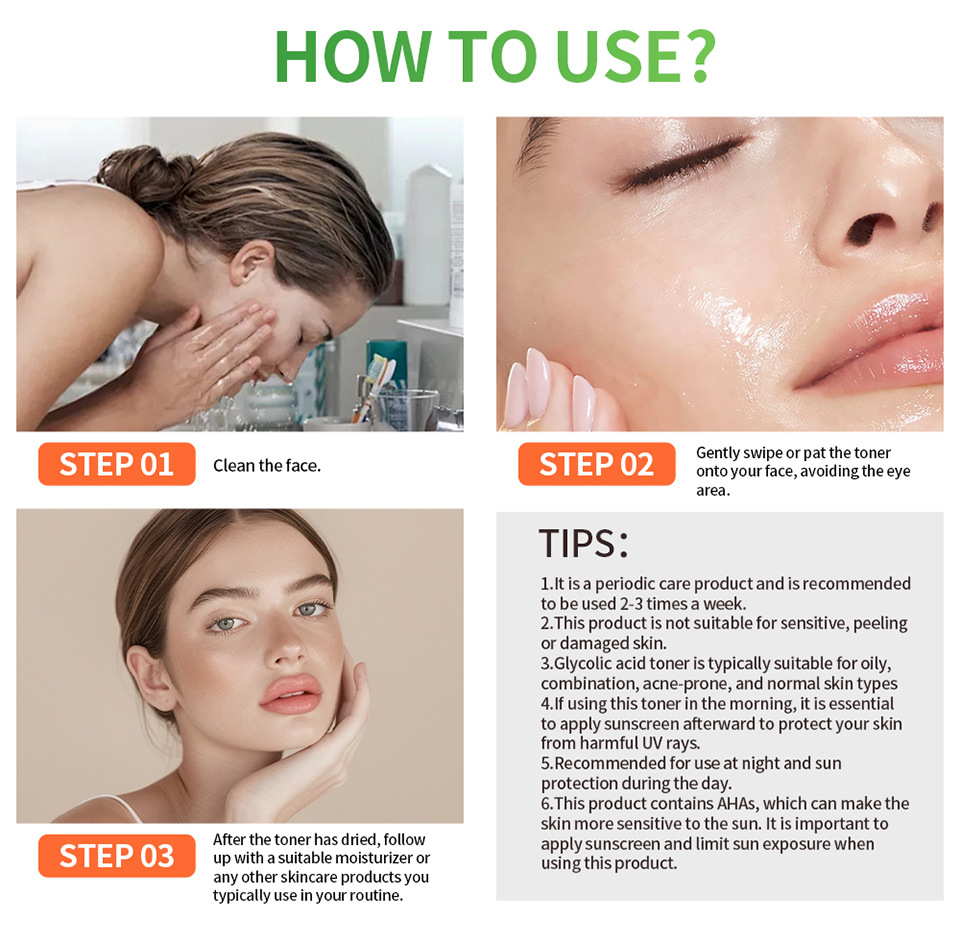 HOW TO USE?

STEP 01
Clean the face.

STEP 02
Gently swipe or pat the toner onto your face, avoiding the eye area.

STEP 03
After the toner has dried, follow up with a suitable moisturizer or any other skincare products you typically use in your routine.

TIPS:
1.It is a periodic care product and is recommended to be used 2-3 times a week.
2.This product is not suitable for sensitive, peeling or damaged skin.
3.Glycolic acid toner is typically suitable for oily, combination, acne-prone, and normal skin types
4.If using this toner in the morning, it is essential to apply sunscreen afterward to protect your skin from harmful UV rays.
5.Recommended for use at night and sun protection during the day.
6.This product contains AHAs, which can make the skin more sensitive to the sun. It is important to apply sunscreen and limit sun exposure when using this product.