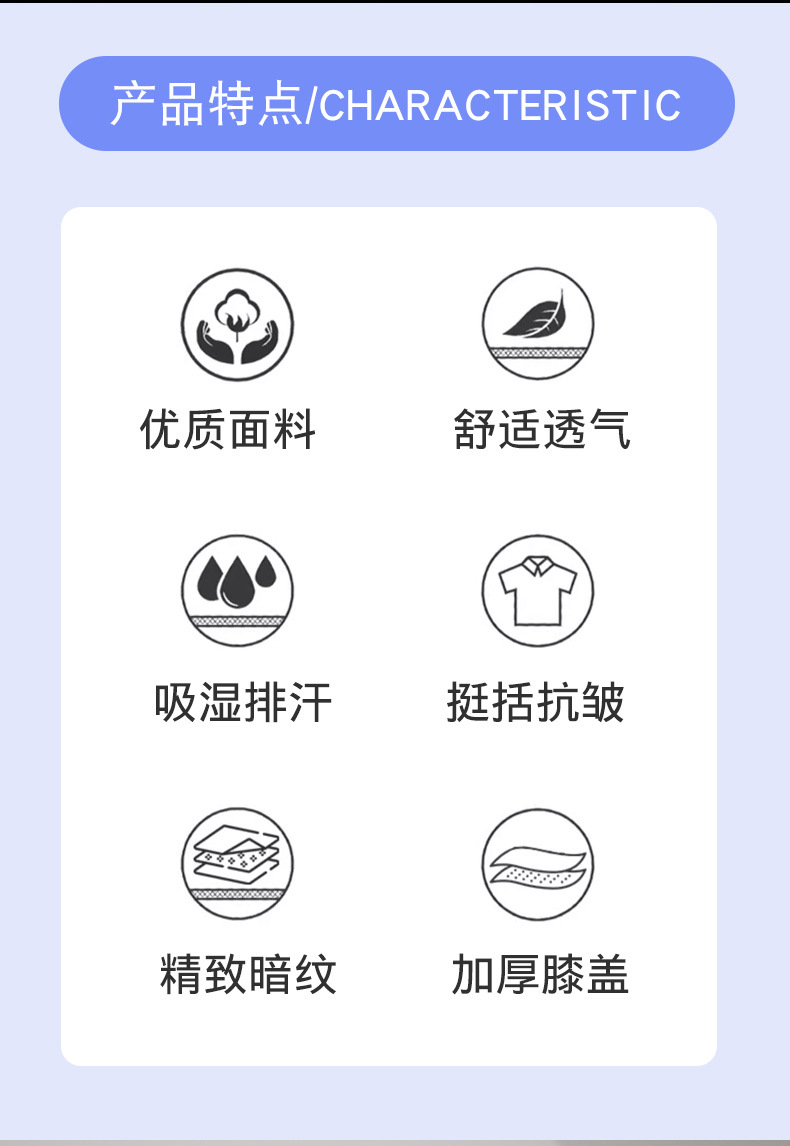 产品特点/CHARACTERISTIC

优质面料

舒适透气

吸湿排汗

挺括抗皱

精致暗纹

加厚膝盖