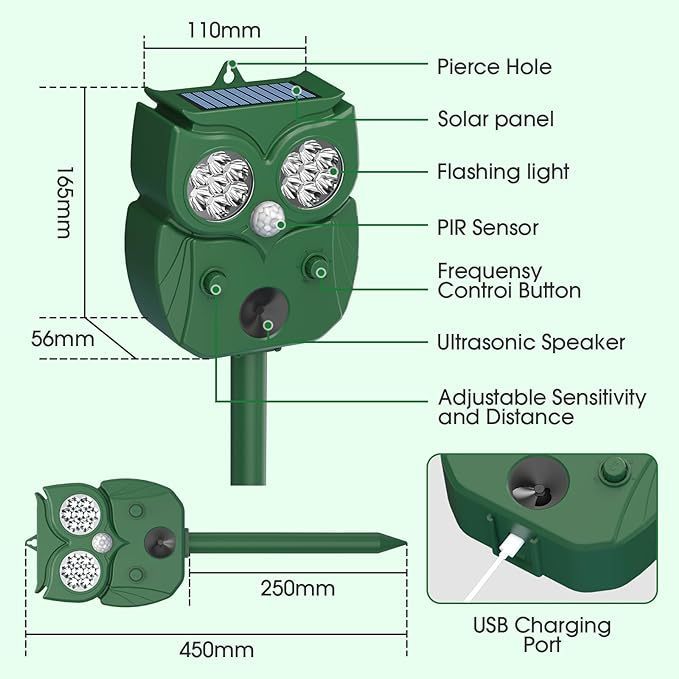 110mm

165mm

56mm

Pierce Hole

Solar panel

Flashing light

PIR Sensor

Frequensy Controi Button

Ultrasonic Speaker

Adjustable Sensitivity and Distance

250mm

450mm

USB Charging Port