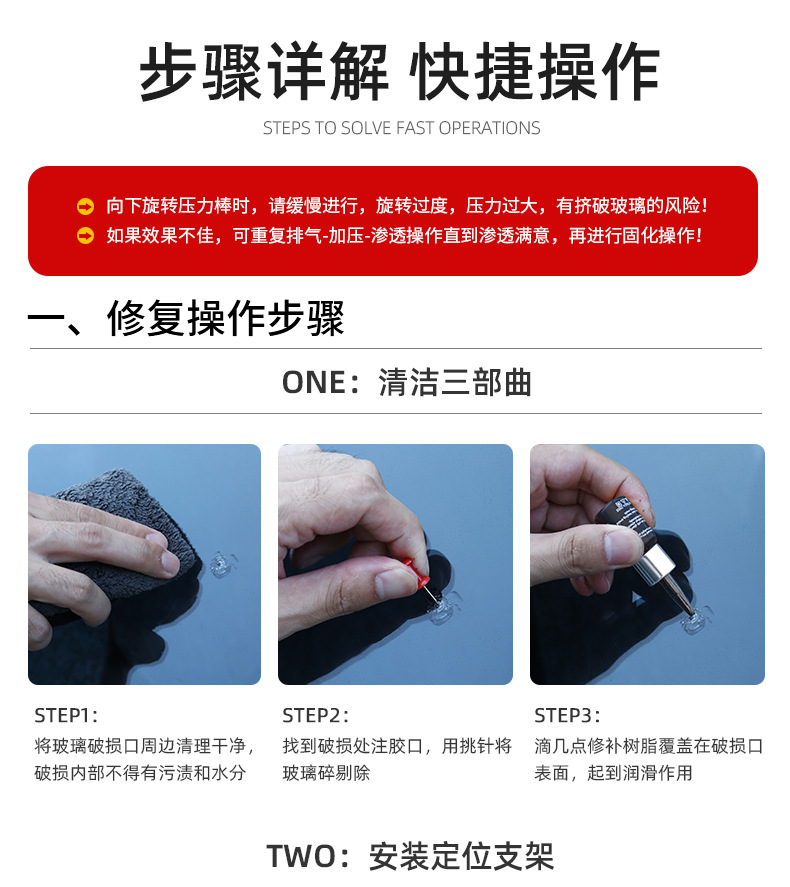 步骤详解 快捷操作

STEPS TO SOLVE FAST OPERATIONS

向下旋转压力棒时，请缓慢进行，旋转过度，压力过大，有挤破玻璃的风险！

如果效果不佳，可重复排气-加压-渗透操作直到渗透满意，再进行固化操作！

一、修复操作步骤

ONE：清洁三部曲

STEP1:
将玻璃破损口周边清理干净，破损内部不得有污渍和水分

STEP2:
找到破损处注胶口，用挑针将玻璃碎剔除

STEP3:
滴几点修补树脂覆盖在破损口表面，起到润滑作用

TWO：安装定位支架