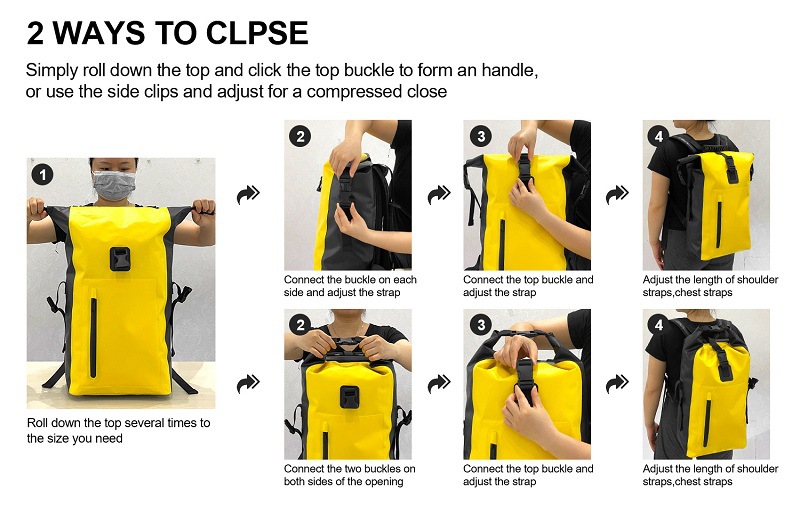 2 WAYS TO CLPSE

Simply roll down the top and click the top buckle to form an handle, or use the side clips and adjust for a compressed close

1

Roll down the top several times to the size you need

2

Connect the buckle on each side and adjust the strap

3

Connect the top buckle and adjust the strap

4

Adjust the length of shoulder straps,chest straps

2

Connect the two buckles on both sides of the opening

3

Connect the top buckle and adjust the strap

4

Adjust the length of shoulder straps,chest straps