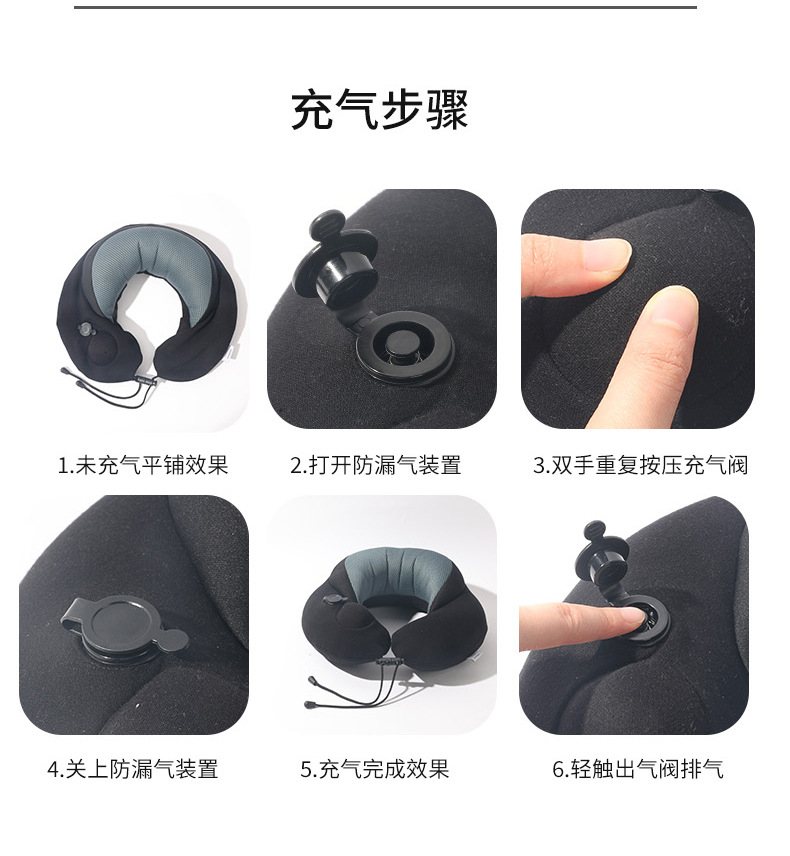 充气步骤

1.未充气平铺效果

2.打开防漏气装置

3.双手重复按压充气阀

4.关上防漏气装置

5.充气完成效果

6.轻触出气阀排气