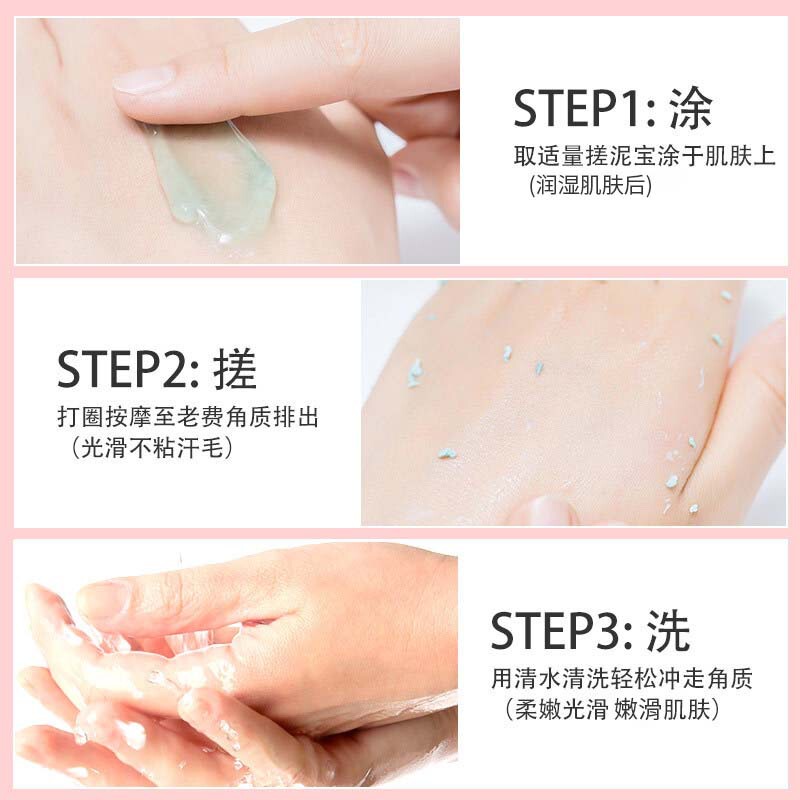 STEP1: 涂
取适量搓泥宝涂于肌肤上
（润湿肌肤后）

STEP2: 搓
打圈按摩至老费角质排出
（光滑不粘汗毛）

STEP3: 洗
用清水清洗轻松冲走角质
（柔嫩光滑 嫩滑肌肤）