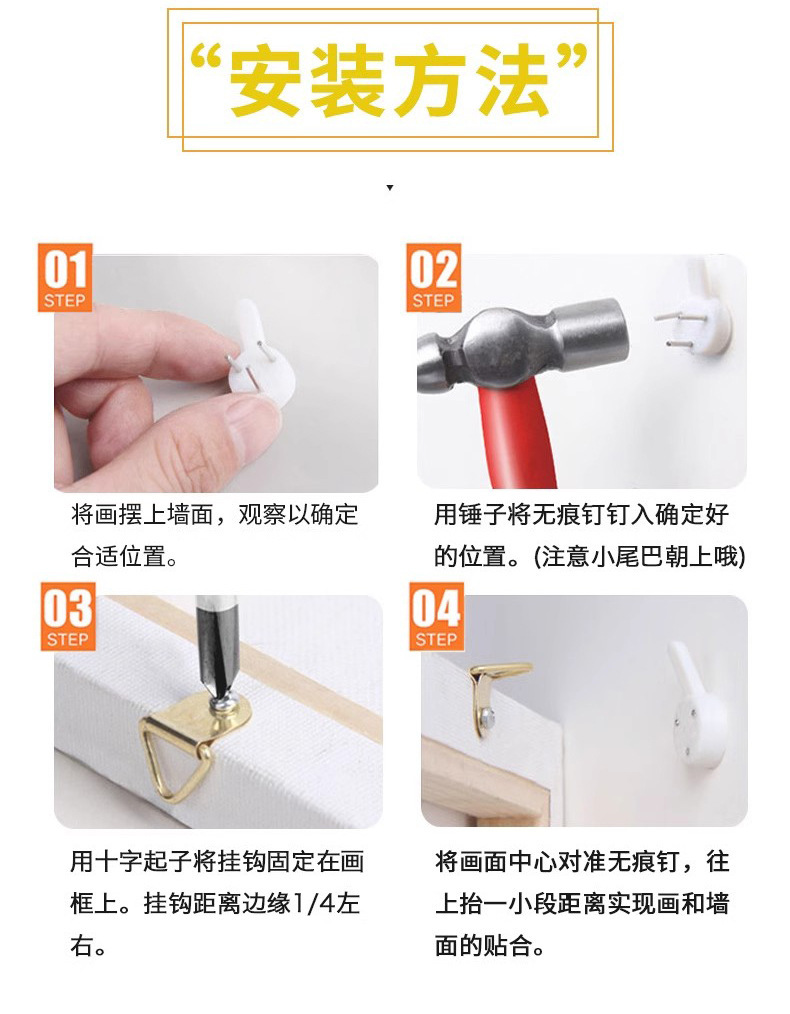 “安装方法”

01 STEP

将画摆上墙面，观察以确定合适位置。

02 STEP

用锤子将无痕钉钉入确定好的位置。(注意小尾巴朝上哦)

03 STEP

用十字起子将挂钩固定在画框上。挂钩距离边缘1/4左右。

04 STEP

将画面中心对准无痕钉，往上抬一小段距离实现画和墙面的贴合。