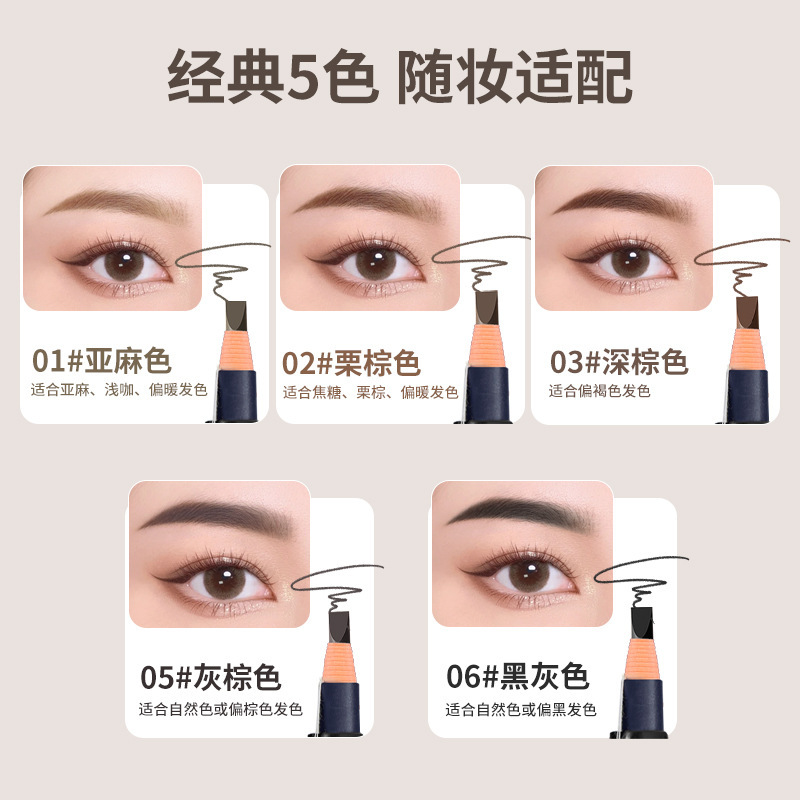 经典5色 随妆适配

01#亚麻色
适合亚麻、浅咖、偏暖发色

02#栗棕色
适合焦糖、栗棕、偏暖发色

03#深棕色
适合偏褐色发色

05#灰棕色
适合自然色或偏棕色发色

06#黑灰色
适合自然色或偏黑发色