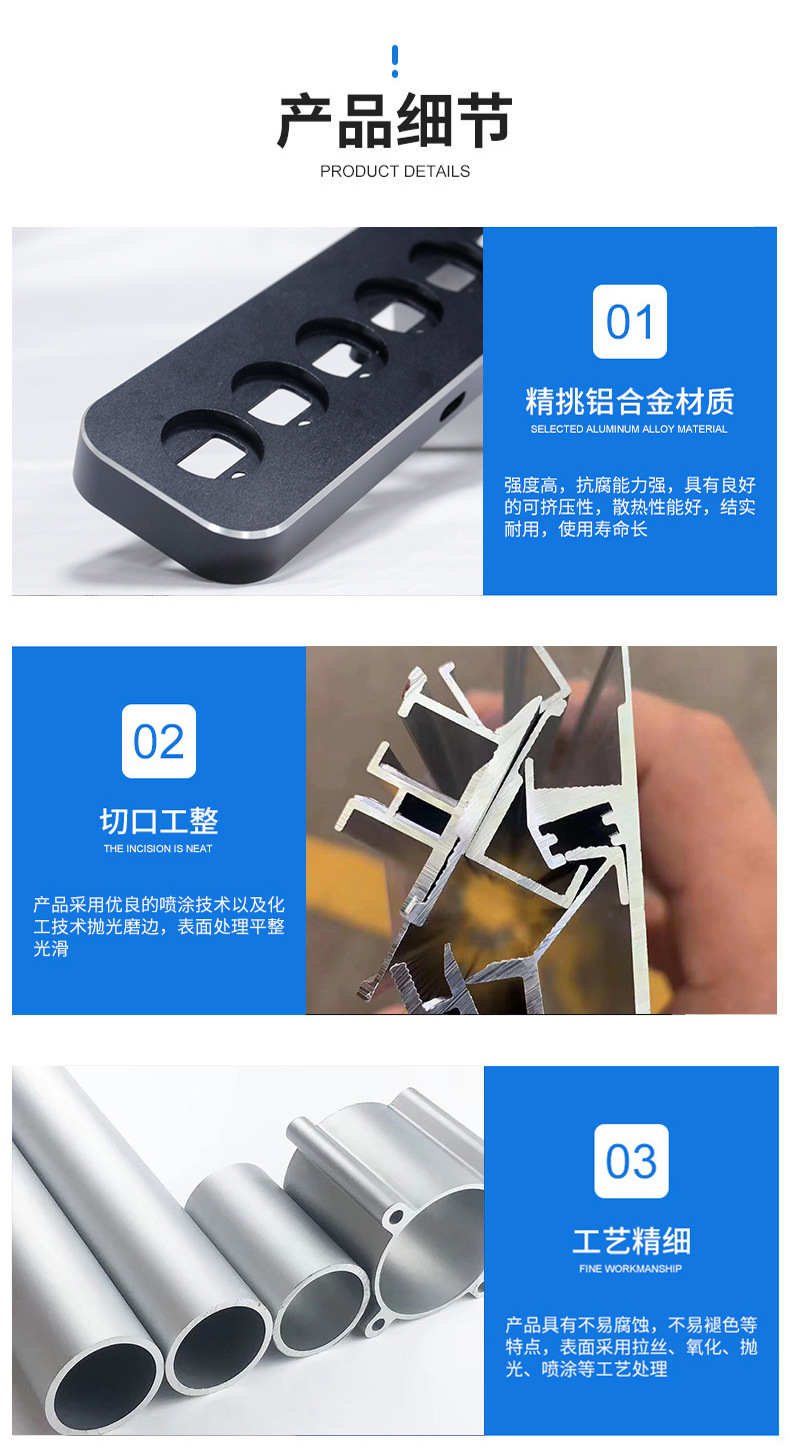 产品细节
PRODUCT DETAILS

01
精挑铝合金材质
SELECTED ALUMINUM ALLOY MATERIAL

强度高，抗腐能力强，具有良好的可挤压性，散热性能好，结实耐用，使用寿命长

02
切口工整
THE INCISION IS NEAT

产品采用优良的喷涂技术以及化工技术抛光磨边，表面处理平整光滑

03
工艺精细
FINE WORKMANSHIP

产品具有不易腐蚀，不易褪色等特点，表面采用拉丝、氧化、抛光、喷涂等工艺处理