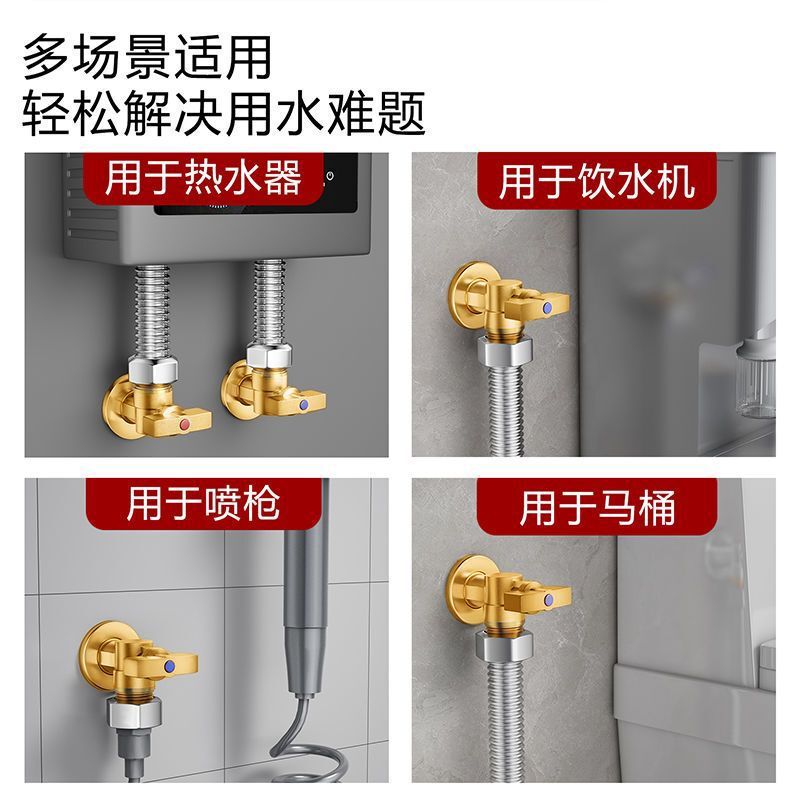 多场景适用
轻松解决用水难题

用于热水器

用于饮水机

用于喷枪

用于马桶