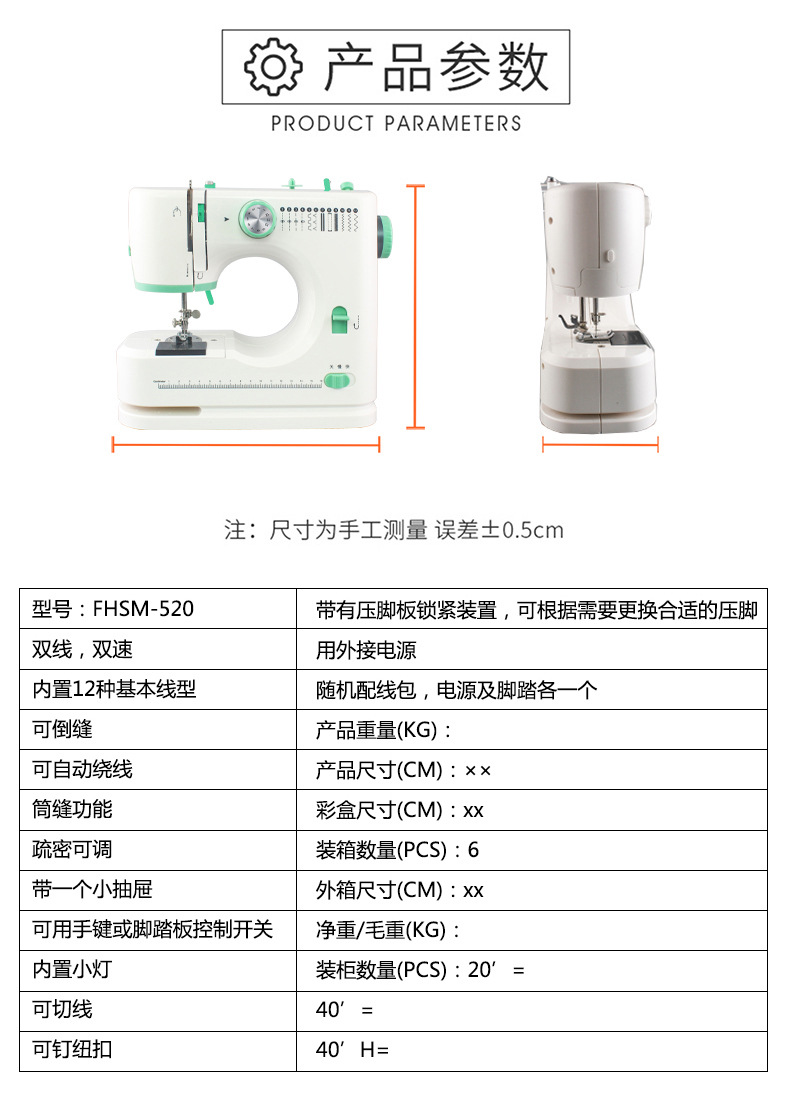 产品参数

PRODUCT PARAMETERS

注：尺寸为手工测量 误差±0.5cm

| 型号：FHSM-520 | 带有压脚板锁紧装置，可根据需要更换合适的压脚 |
|---|---|
| 双线，双速 | 用外接电源 |
| 内置12种基本线型 | 随机配线包，电源及脚踏各一个 |
| 可倒缝 | 产品重量(KG)： |
| 可自动绕线 | 产品尺寸(CM)：×× |
| 筒缝功能 | 彩盒尺寸(CM)：xx |
| 疏密可调 | 装箱数量(PCS)：6 |
| 带一个小抽屉 | 外箱尺寸(CM)：xx |
| 可用手键或脚踏板控制开关 | 净重/毛重(KG)： |
| 内置小灯 | 装柜数量(PCS)：20’ = |
| 可切线 | 40’ = |
| 可钉纽扣 | 40’H= |