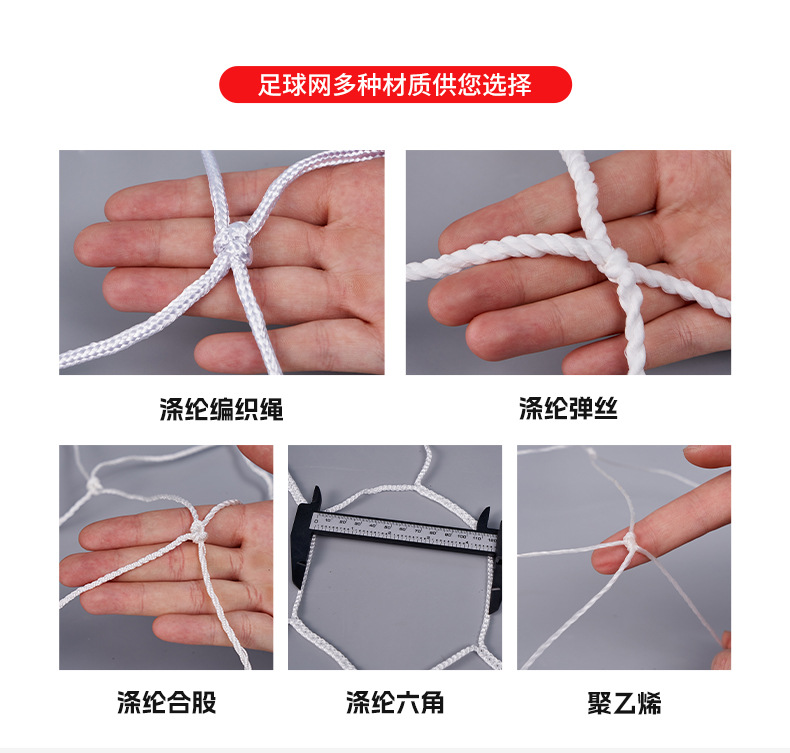 足球网多种材质供您选择

涤纶编织绳

涤纶弹丝

涤纶合股

涤纶六角

聚乙烯