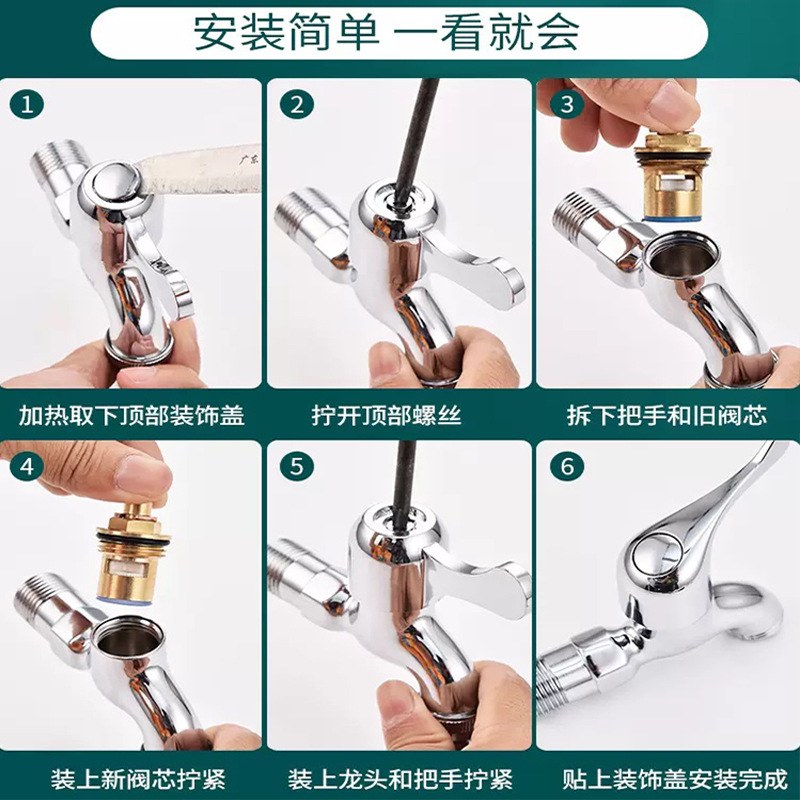 安装简单 一看就会

1
广东

加热取下顶部装饰盖

2

拧开顶部螺丝

3

拆下把手和旧阀芯

4

装上新阀芯拧紧

5

装上龙头和把手拧紧

6

贴上装饰盖安装完成