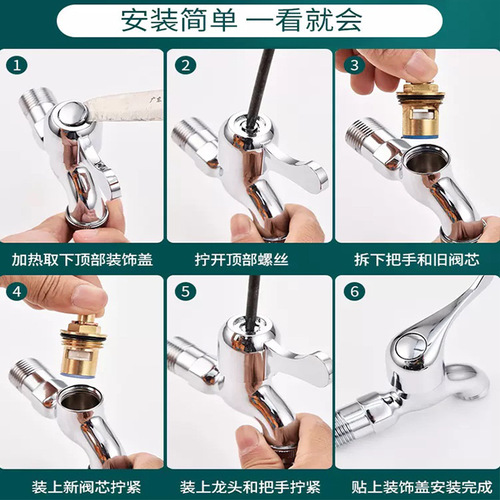 安装简单 一看就会

1
加热取下顶部装饰盖

2
拧开顶部螺丝

3
拆下把手和旧阀芯

4
装上新阀芯拧紧

5
装上龙头和把手拧紧

6
贴上装饰盖安装完成