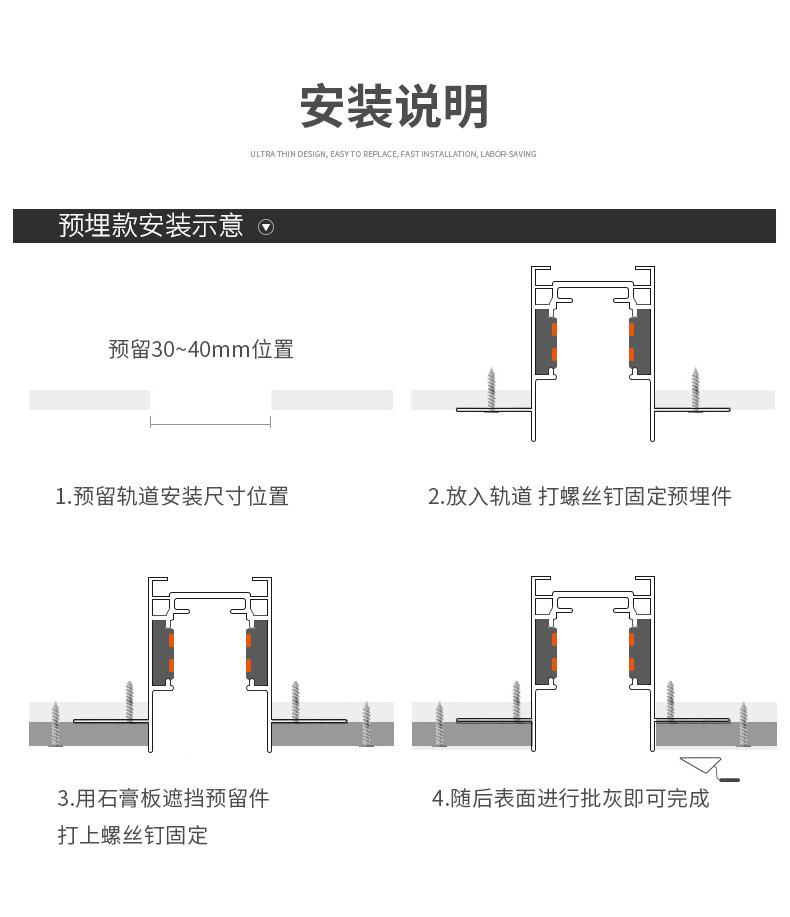 安装说明

ULTRA THIN DESIGN, EASY TO REPLACE, FAST INSTALLATION, LABOR-SAVING

预埋款安装示意

预留30~40mm位置

1.预留轨道安装尺寸位置

2.放入轨道 打螺丝钉固定预埋件

3.用石膏板遮挡预留件
打上螺丝钉固定

4.随后表面进行批灰即可完成