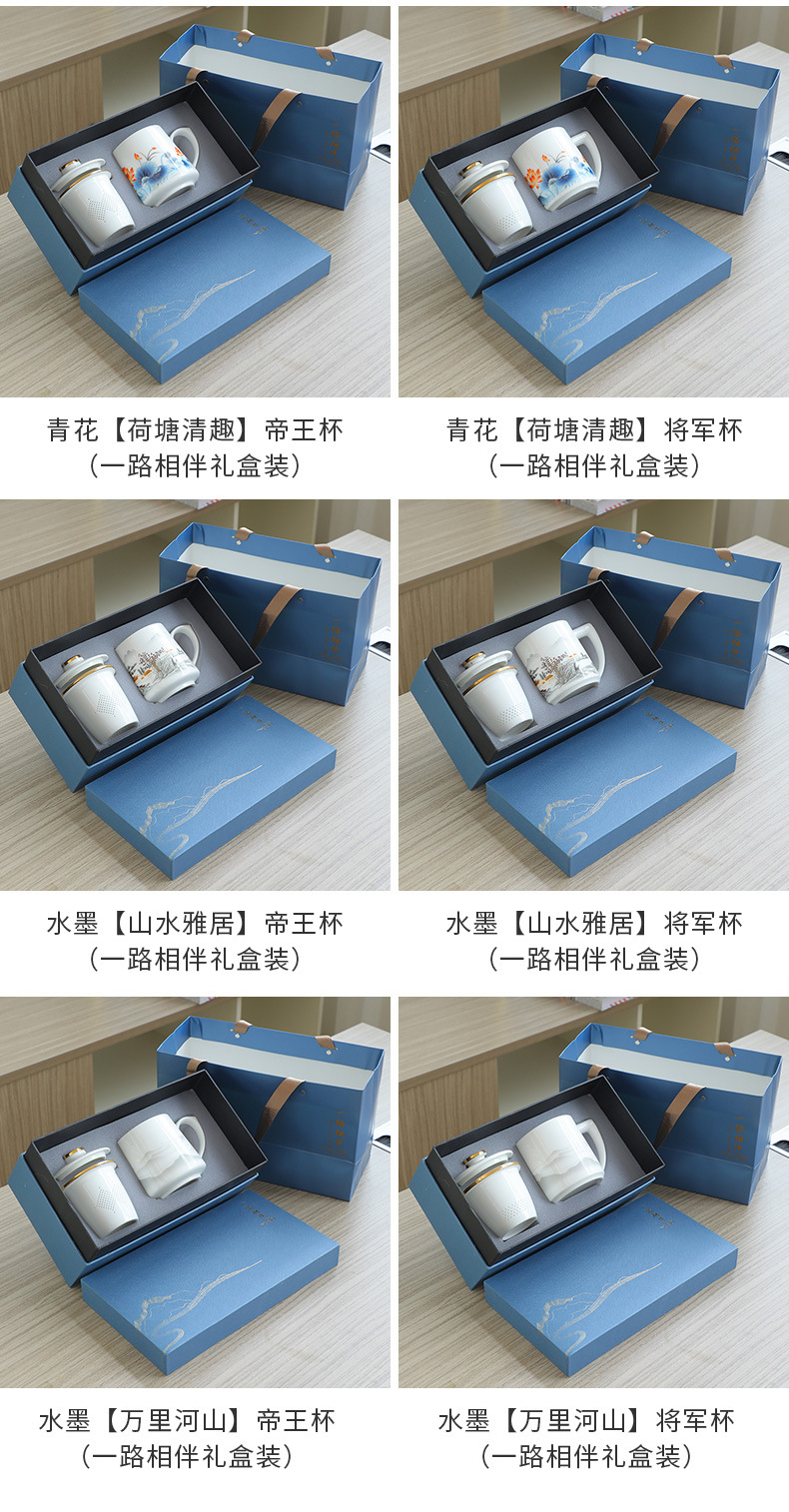 青花【荷塘清趣】帝王杯
（一路相伴礼盒装）

青花【荷塘清趣】将军杯
（一路相伴礼盒装）

水墨【山水雅居】帝王杯
（一路相伴礼盒装）

水墨【山水雅居】将军杯
（一路相伴礼盒装）

水墨【万里河山】帝王杯
（一路相伴礼盒装）

水墨【万里河山】将军杯
（一路相伴礼盒装）