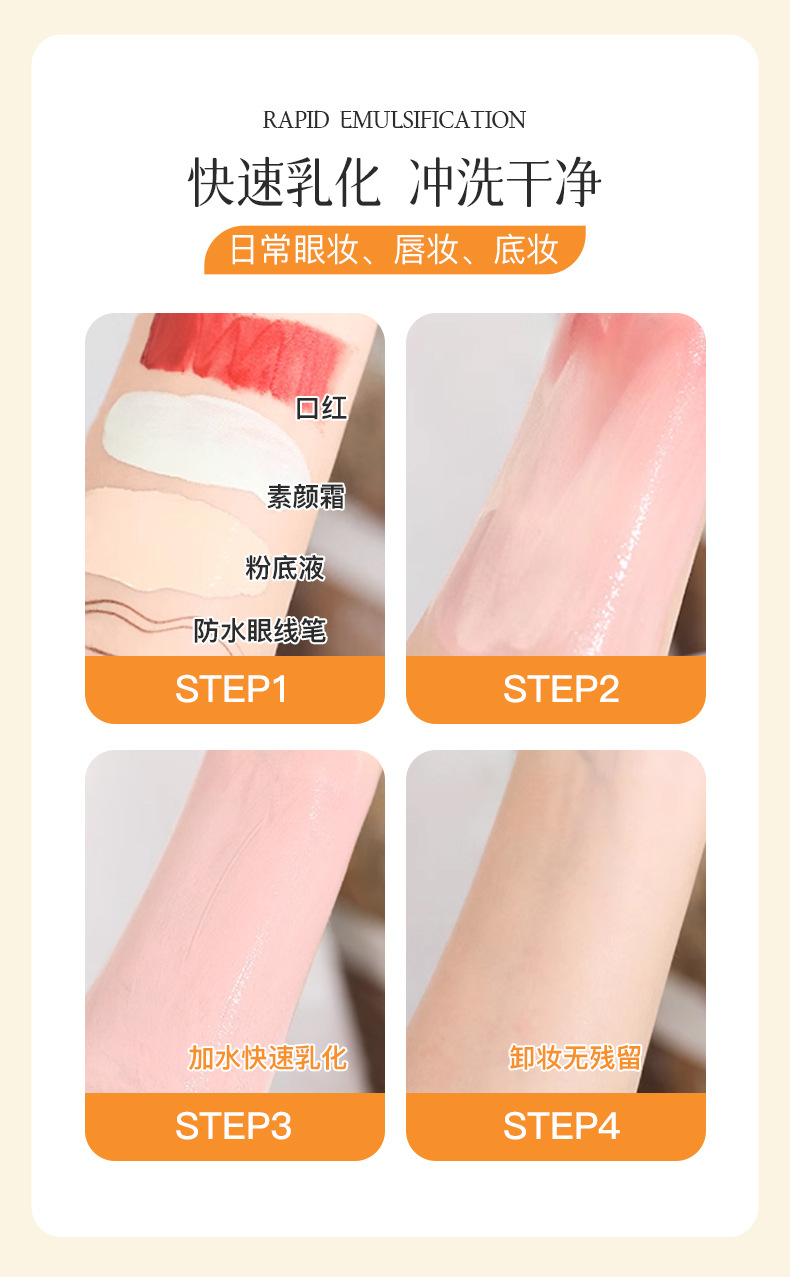 RAPID EMULSIFICATION

快速乳化 冲洗干净

日常眼妆、唇妆、底妆

口红

素颜霜

粉底液

防水眼线笔

STEP1

STEP2

加水快速乳化

STEP3

卸妆无残留

STEP4