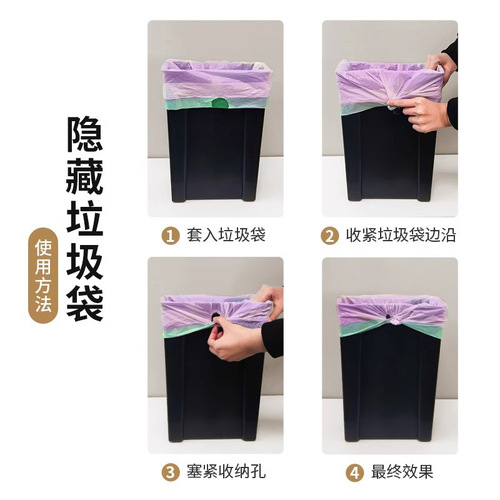 隐藏垃圾袋

使用方法

1 套入垃圾袋

2 收紧垃圾袋边沿

3 塞紧收纳孔

4 最终效果