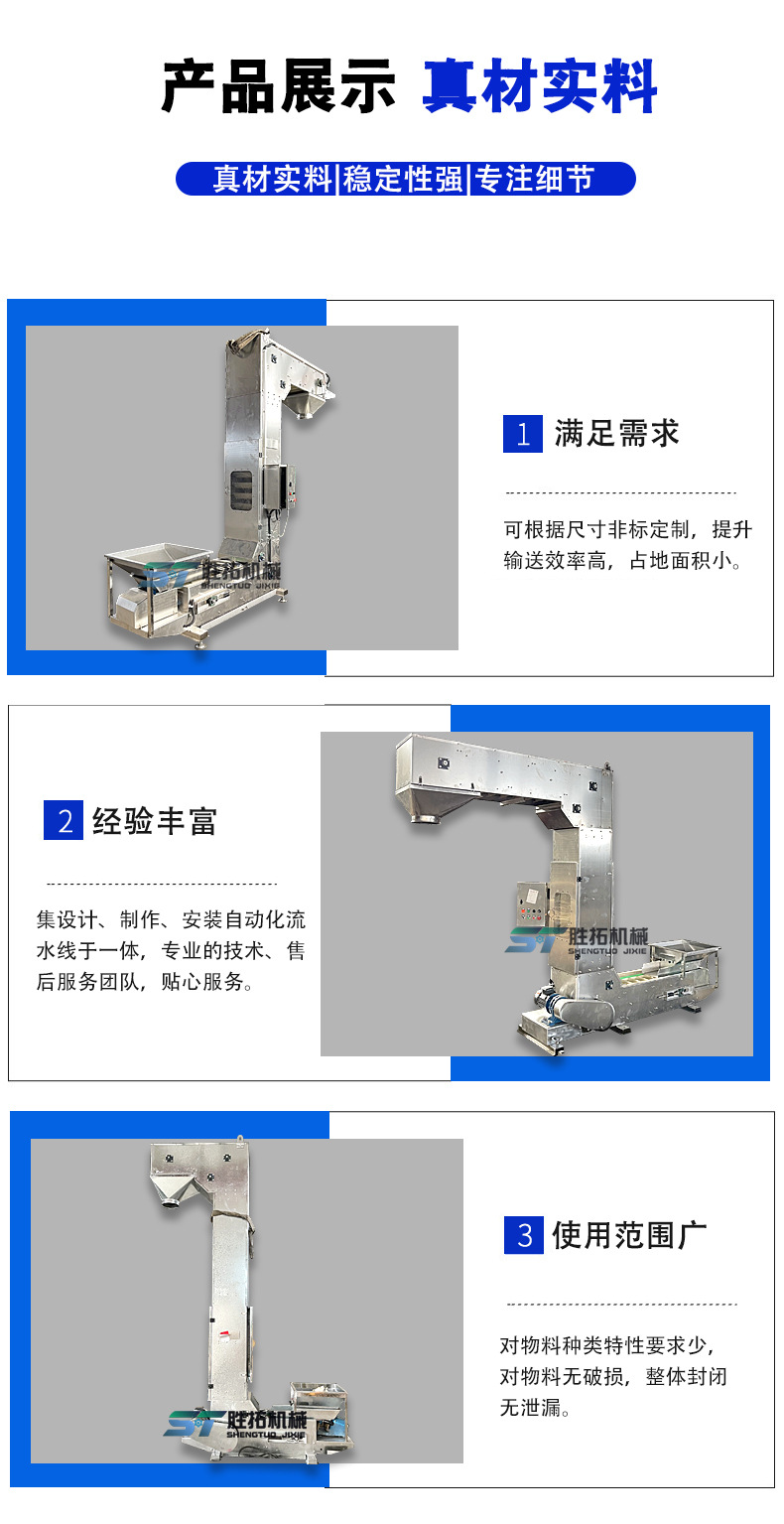 产品展示 真材实料

真材实料|稳定性强|专注细节

ST 胜拓机械 SHENGTUO JIXIE

1 满足需求

可根据尺寸非标定制，提升输送效率高，占地面积小。

2 经验丰富

集设计、制作、安装自动化流水线于一体，专业的技术、售后服务团队，贴心服务。

ST 胜拓机械 SHENGTUO JIXIE

ST 胜拓机械 SHENGTUO JIXIE

3 使用范围广

对物料种类特性要求少，对物料无破损，整体封闭无泄漏。