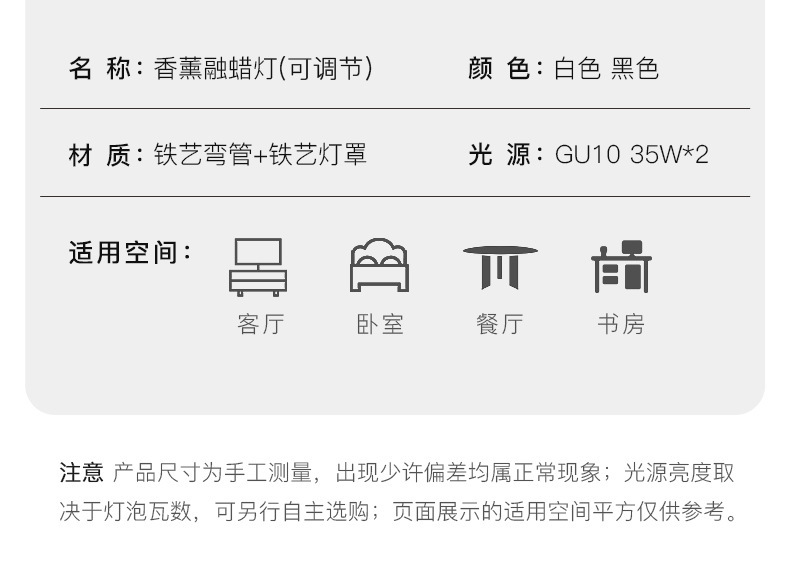 名 称：香薰融蜡灯(可调节)

颜 色：白色 黑色

材 质：铁艺弯管+铁艺灯罩

光 源：GU10 35W*2

适用空间：

客厅

卧室

餐厅

书房

注意 产品尺寸为手工测量，出现少许偏差均属正常现象；光源亮度取决于灯泡瓦数，可另行自主选购；页面展示的适用空间平方仅供参考。