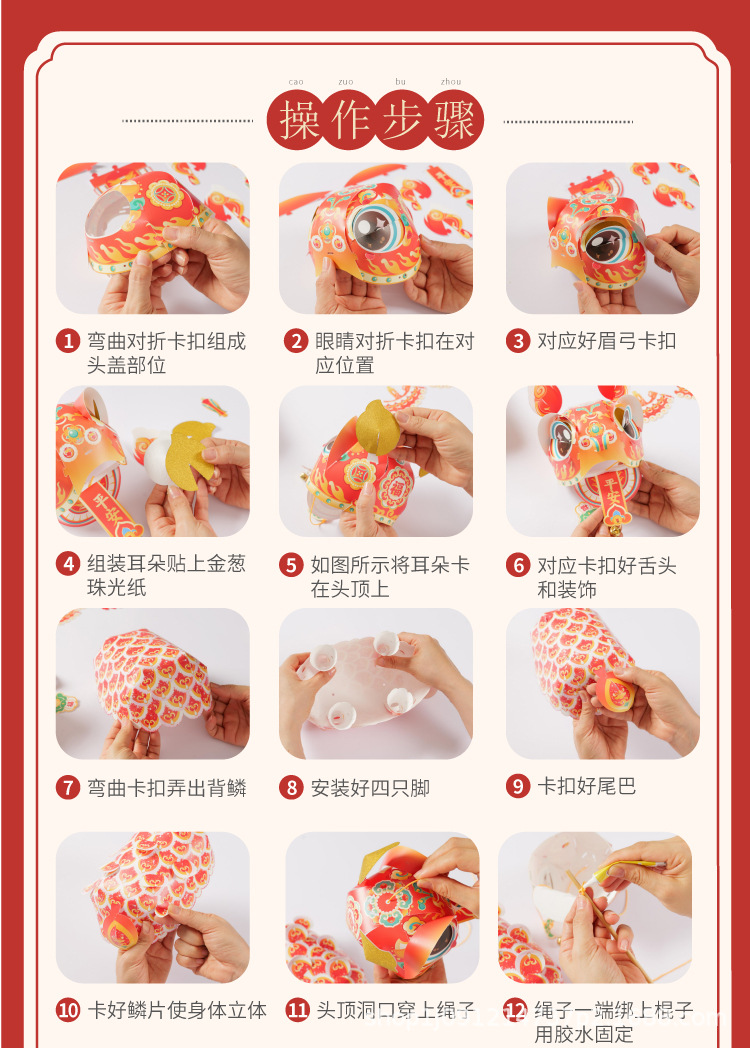 cao zuo bu zhou
操作步骤

1 弯曲对折卡扣组成头盖部位

2 眼睛对折卡扣在对应位置

3 对应好眉弓卡扣

4 组装耳朵贴上金葱珠光纸

5 如图所示将耳朵卡在头顶上

6 对应卡扣好舌头和装饰

7 弯曲卡扣弄出背鳞

8 安装好四只脚

9 卡扣好尾巴

10 卡好鳞片使身体立体

11 头顶洞口穿上绳子

12 绳子一端绑上棍子用胶水固定