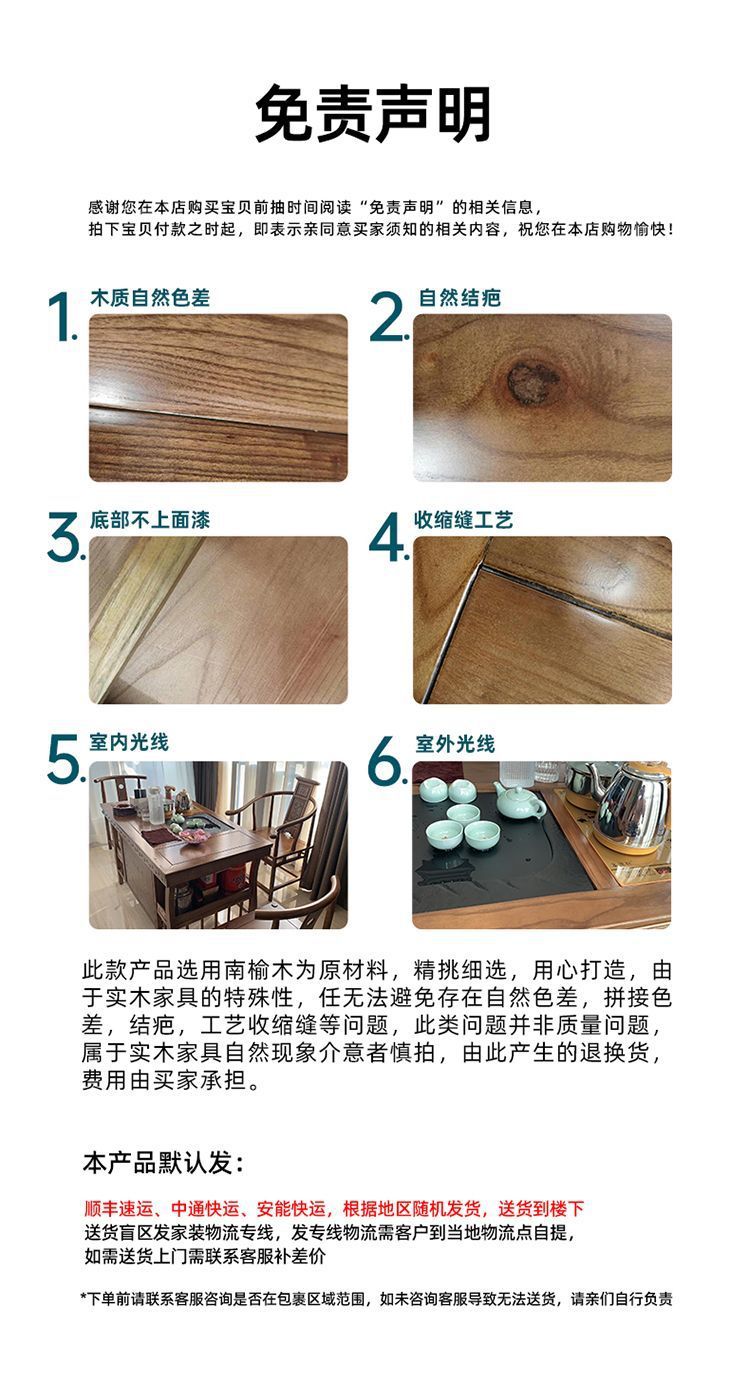 免责声明

感谢您在本店购买宝贝前抽时间阅读“免责声明”的相关信息，
拍下宝贝付款之时起，即表示亲同意买家须知的相关内容，祝您在本店购物愉快！

1. 木质自然色差

2. 自然结疤

3. 底部不上面漆

4. 收缩缝工艺

5. 室内光线

6. 室外光线

此款产品选用南榆木为原材料，精挑细选，用心打造，由于实木家具的特殊性，任无法避免存在自然色差，拼接色差，结疤，工艺收缩缝等问题，此类问题并非质量问题，属于实木家具自然现象介意者慎拍，由此产生的退换货，费用由买家承担。

本产品默认发：

顺丰速运、中通快运、安能快运，根据地区随机发货，送货到楼下
送货盲区发家装物流专线，发专线物流需客户到当地物流点自提，
如需送货上门需联系客服补差价

*下单前请联系客服咨询是否在包裹区域范围，如未咨询客服导致无法送货，请亲们自行负责