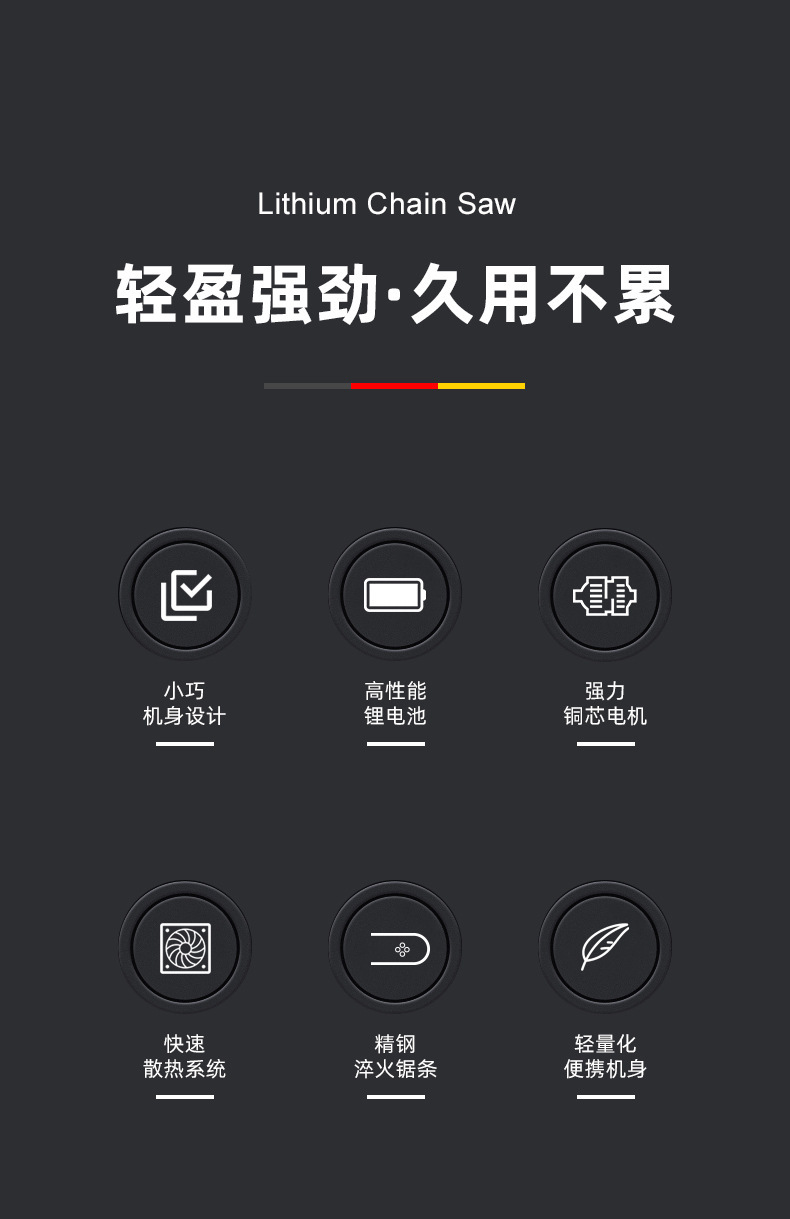 Lithium Chain Saw

轻盈强劲·久用不累

小巧
机身设计

高性能
锂电池

强力
铜芯电机

快速
散热系统

精钢
淬火锯条

轻量化
便携机身