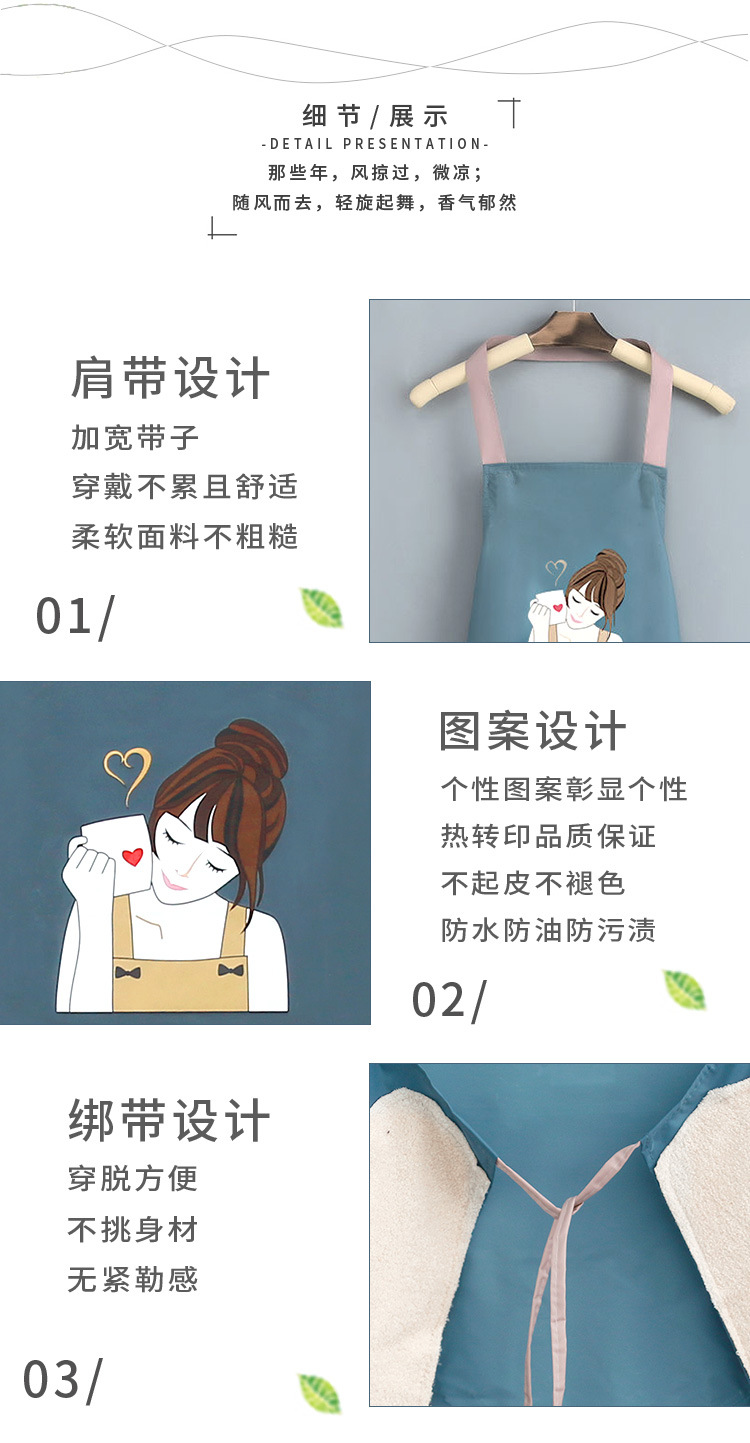 细节/展示
-DETAIL PRESENTATION-
那些年，风掠过，微凉；
随风而去，轻旋起舞，香气郁然

肩带设计
加宽带子
穿戴不累且舒适
柔软面料不粗糙
01/

图案设计
个性图案彰显个性
热转印品质保证
不起皮不褪色
防水防油防污渍
02/

绑带设计
穿脱方便
不挑身材
无紧勒感
03/