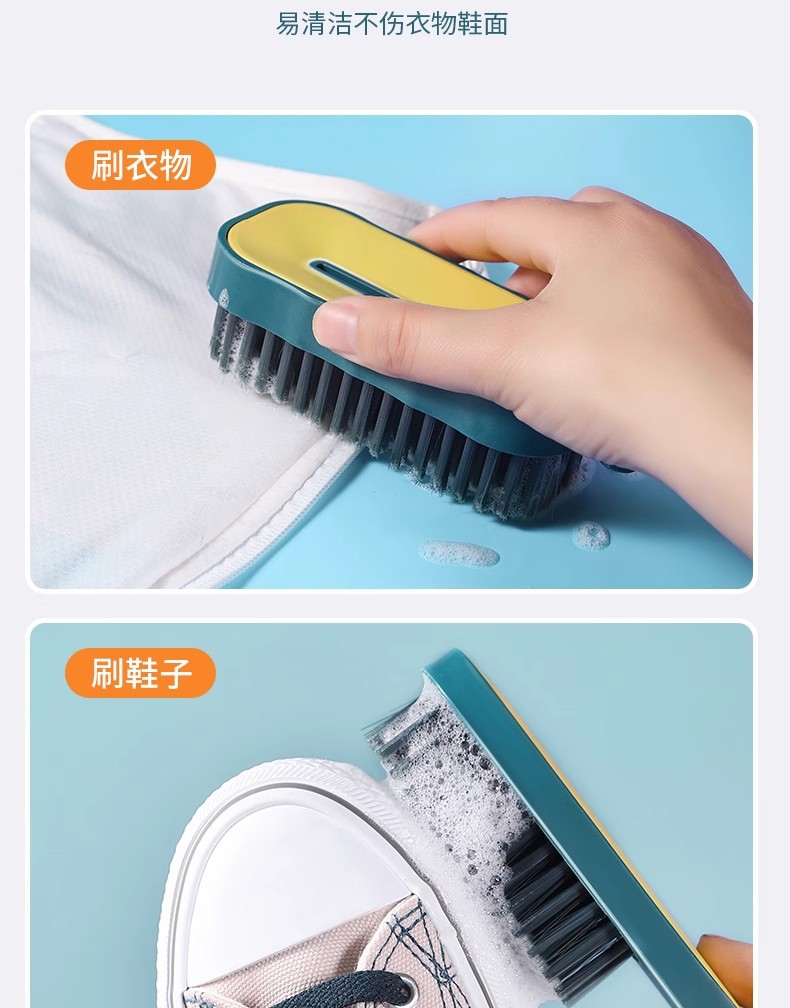 易清洁不伤衣物鞋面

刷衣物

刷鞋子