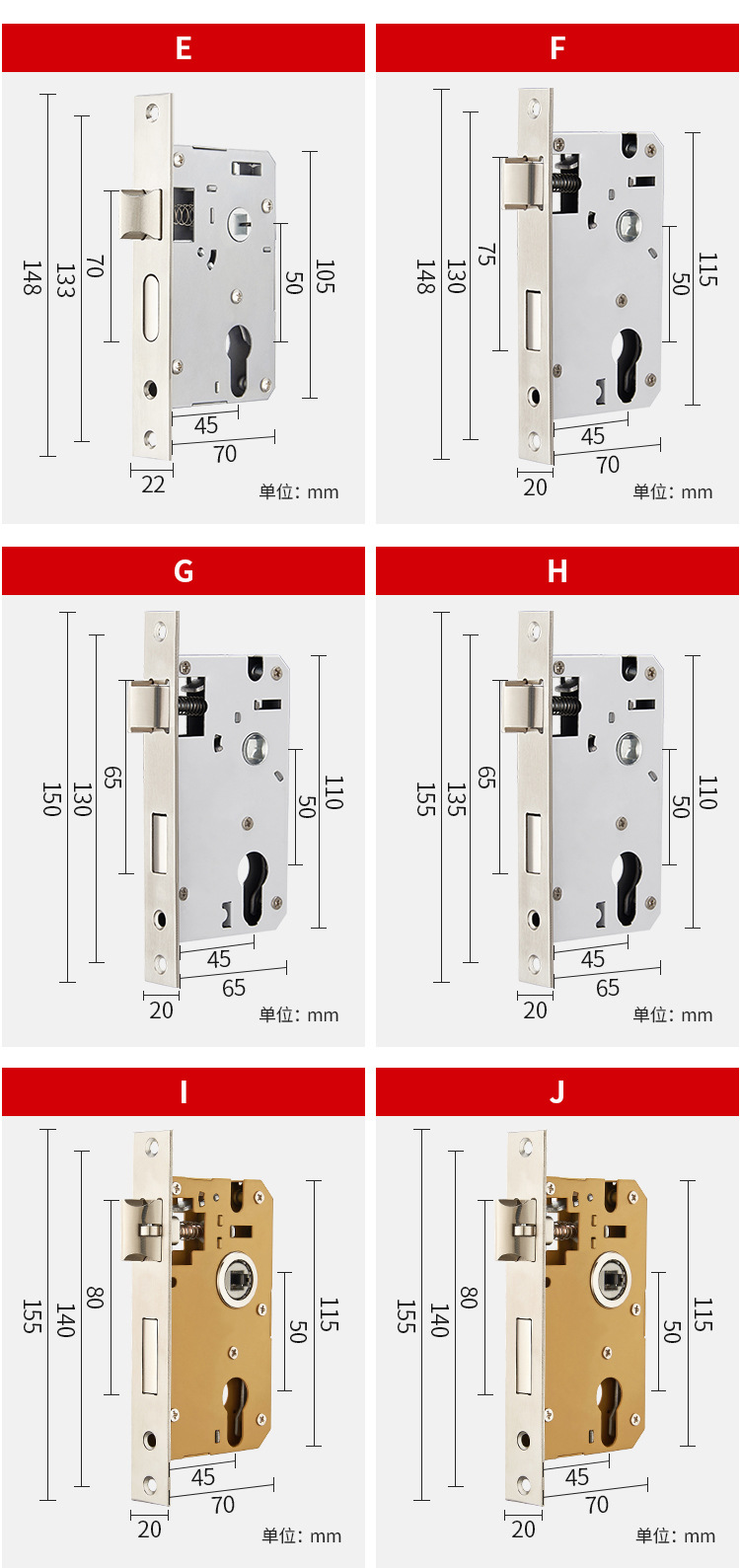 E

148
133
70
50
105
45
70
22
单位: mm

F

148
130
75
50
115
45
70
20
单位: mm

G

150
130
65
50
110
45
65
20
单位: mm

H

155
135
65
50
110
45
65
20
单位: mm

I

155
140
80
50
115
45
70
20
单位: mm

J

155
140
80
50
115
45
70
20
单位: mm