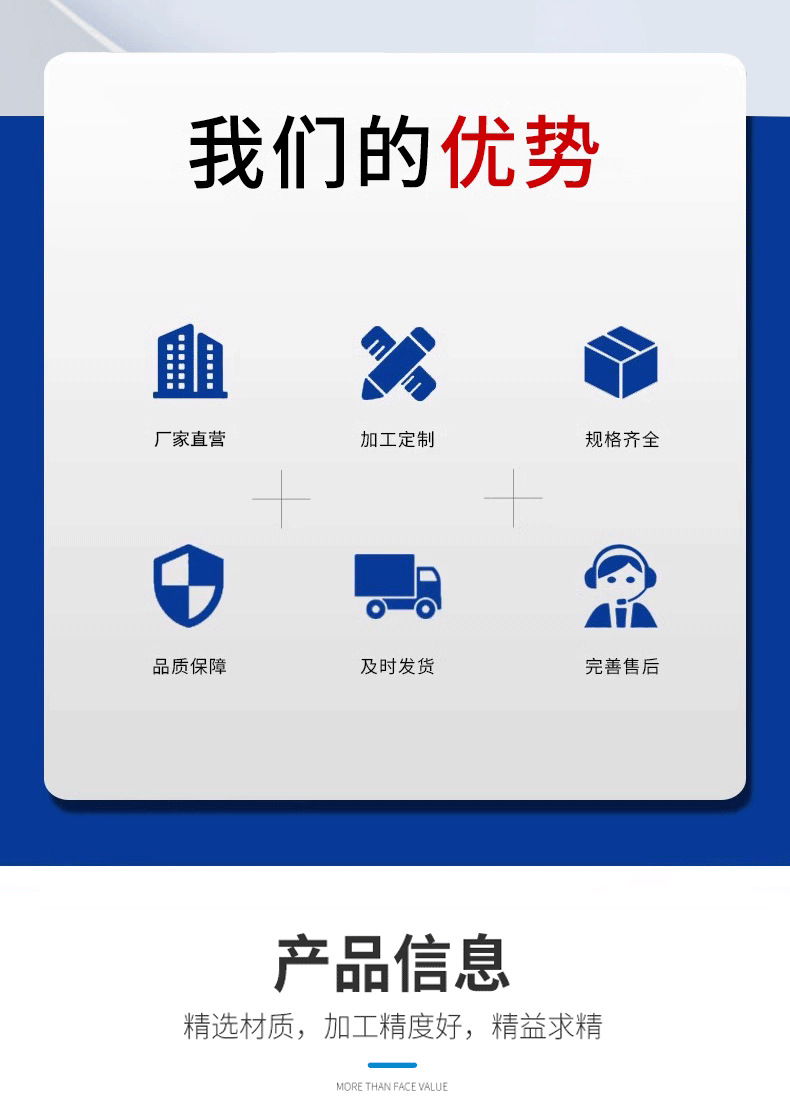 我们的优势

厂家直营

加工定制

规格齐全

品质保障

及时发货

完善售后

产品信息

精选材质，加工精度好，精益求精

MORE THAN FACE VALUE