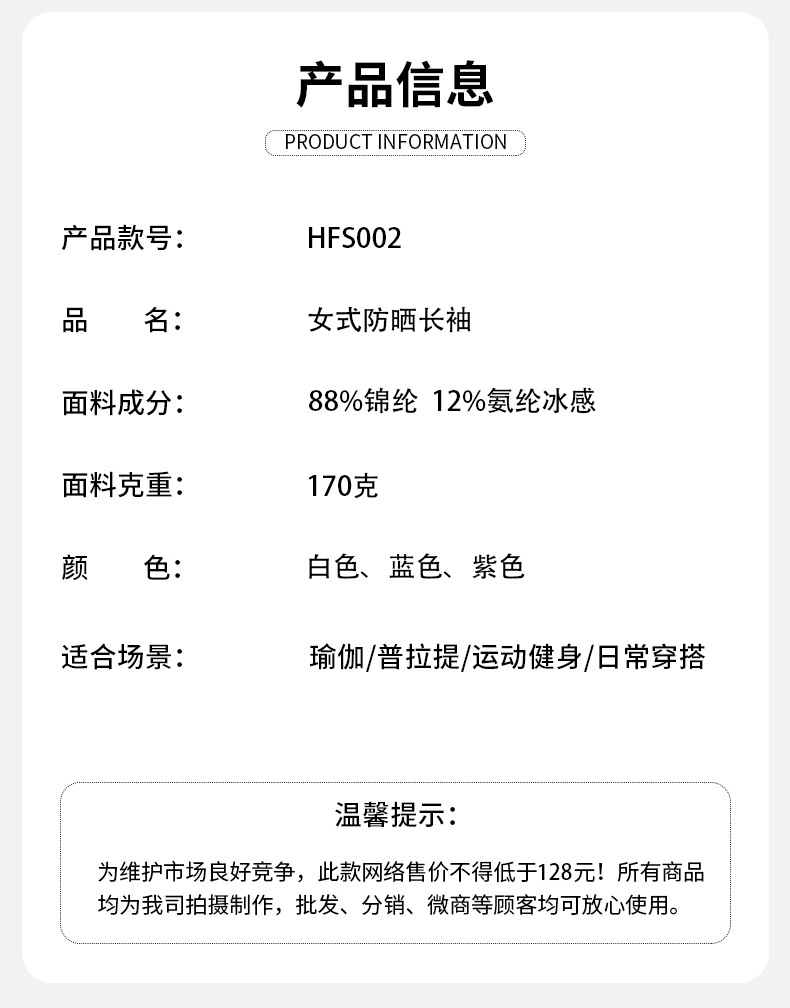 产品信息

PRODUCT INFORMATION

产品款号： HFS002

品 名： 女式防晒长袖

面料成分： 88%锦纶 12%氨纶冰感

面料克重： 170克

颜 色： 白色、蓝色、紫色

适合场景： 瑜伽/普拉提/运动健身/日常穿搭

温馨提示：

为维护市场良好竞争，此款网络售价不得低于128元！所有商品均为我司拍摄制作，批发、分销、微商等顾客均可放心使用。