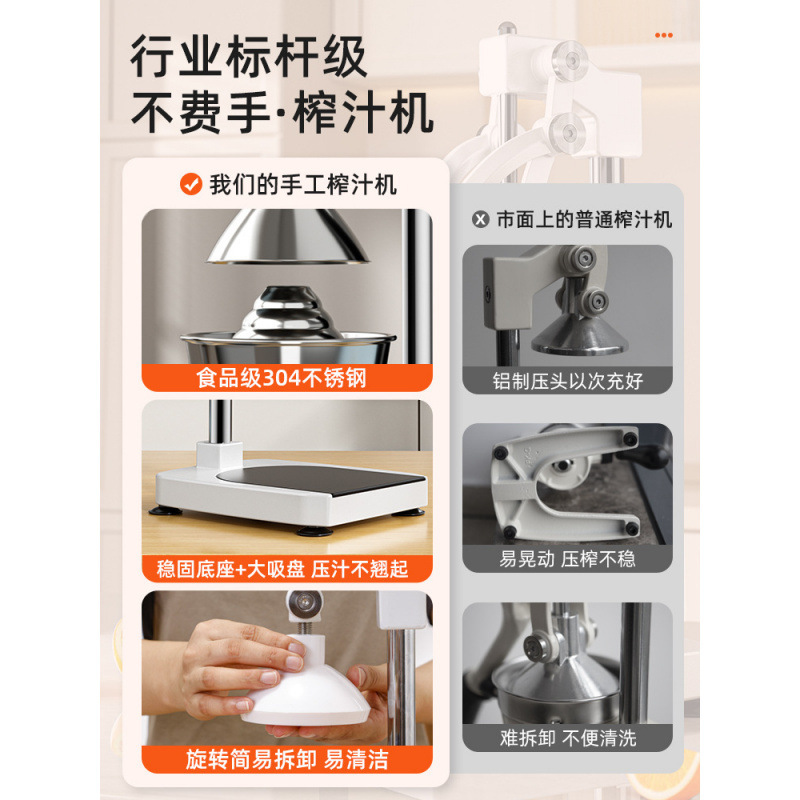 行业标杆级
不费手·榨汁机

我们的手工榨汁机

食品级304不锈钢

稳固底座+大吸盘 压汁不翘起

旋转简易拆卸 易清洁

市面上的普通榨汁机

铝制压头以次充好

易晃动 压榨不稳

难拆卸 不便清洗