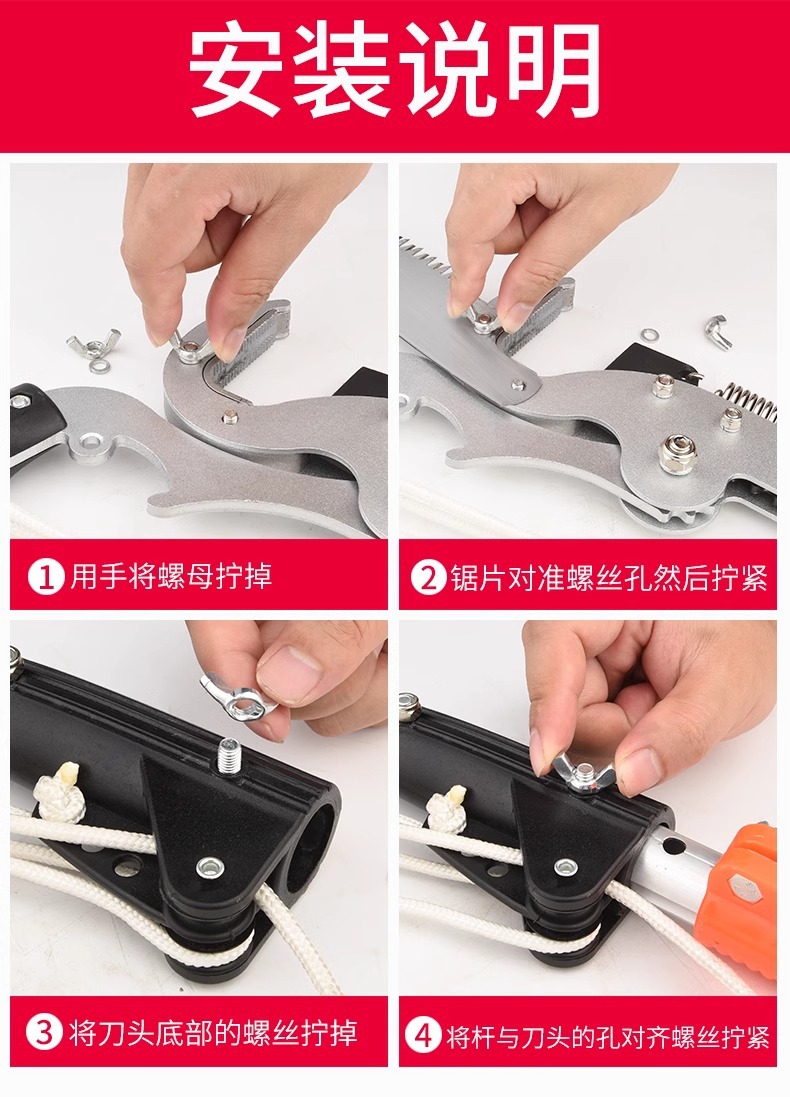 安装说明

1 用手将螺母拧掉

2 锯片对准螺丝孔然后拧紧

3 将刀头底部的螺丝拧掉

4 将杆与刀头的孔对齐螺丝拧紧