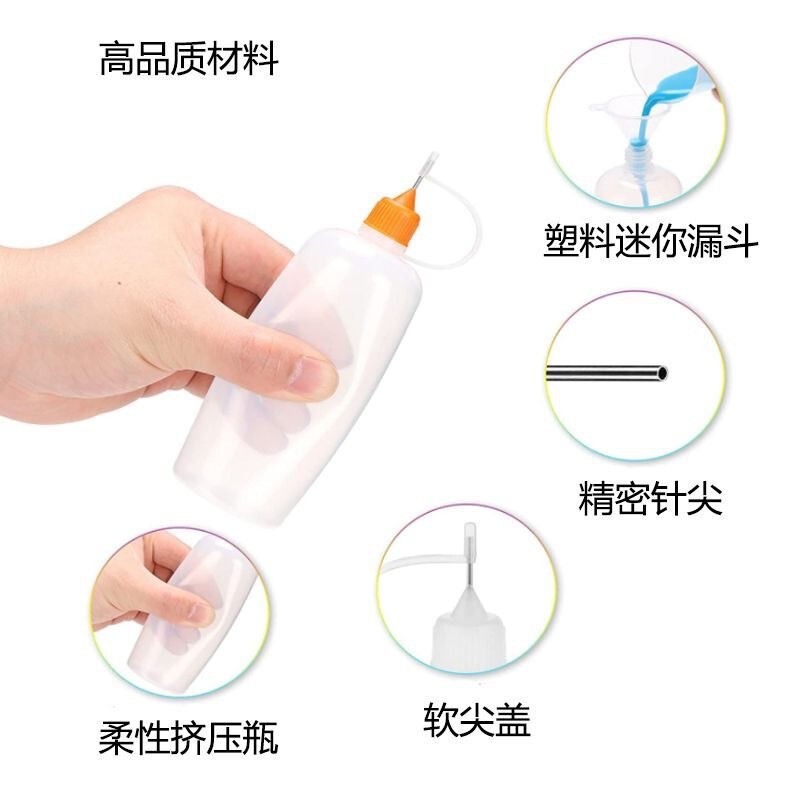 高品质材料

塑料迷你漏斗

精密针尖

柔性挤压瓶

软尖盖