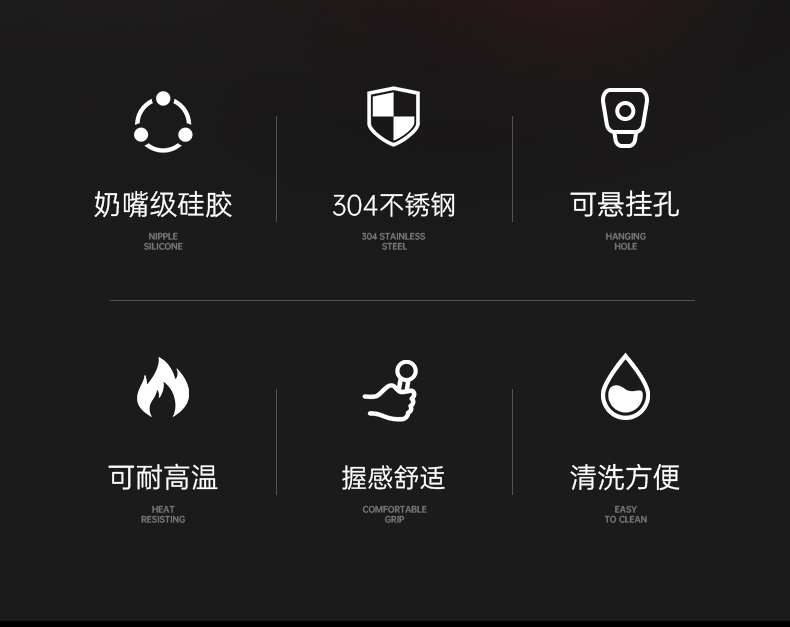 奶嘴级硅胶

NIPPLE
SILICONE

304不锈钢

304 STAINLESS
STEEL

可悬挂孔

HANGING
HOLE

可耐高温

HEAT
RESISTING

握感舒适

COMFORTABLE
GRIP

清洗方便

EASY
TO CLEAN