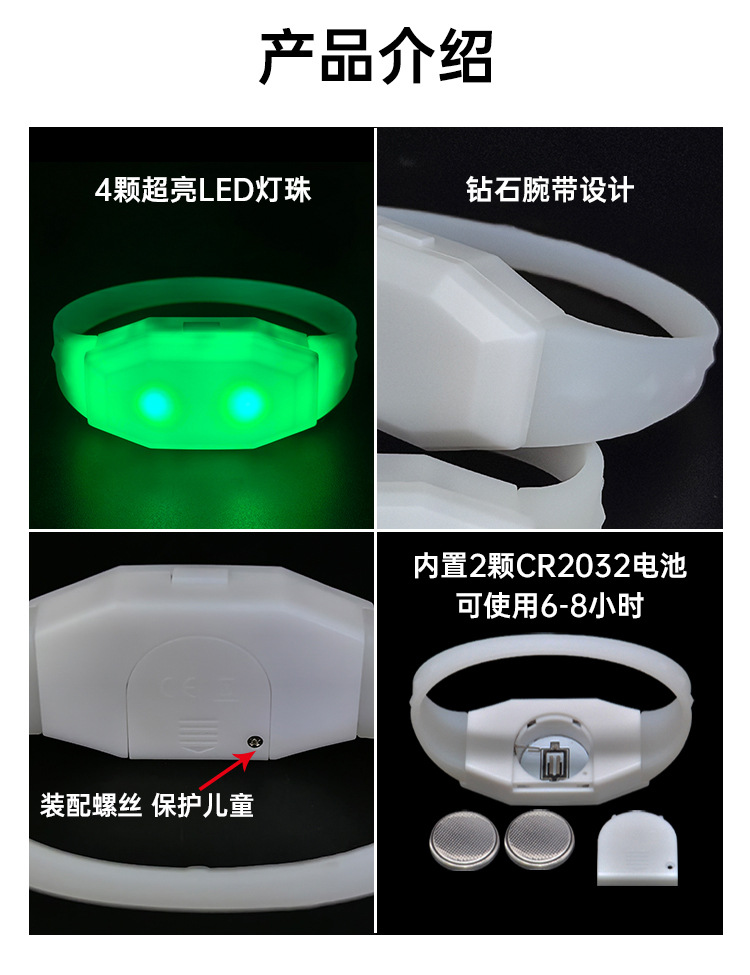 产品介绍

4颗超亮LED灯珠

钻石腕带设计

CE

装配螺丝 保护儿童

内置2颗CR2032电池
可使用6-8小时