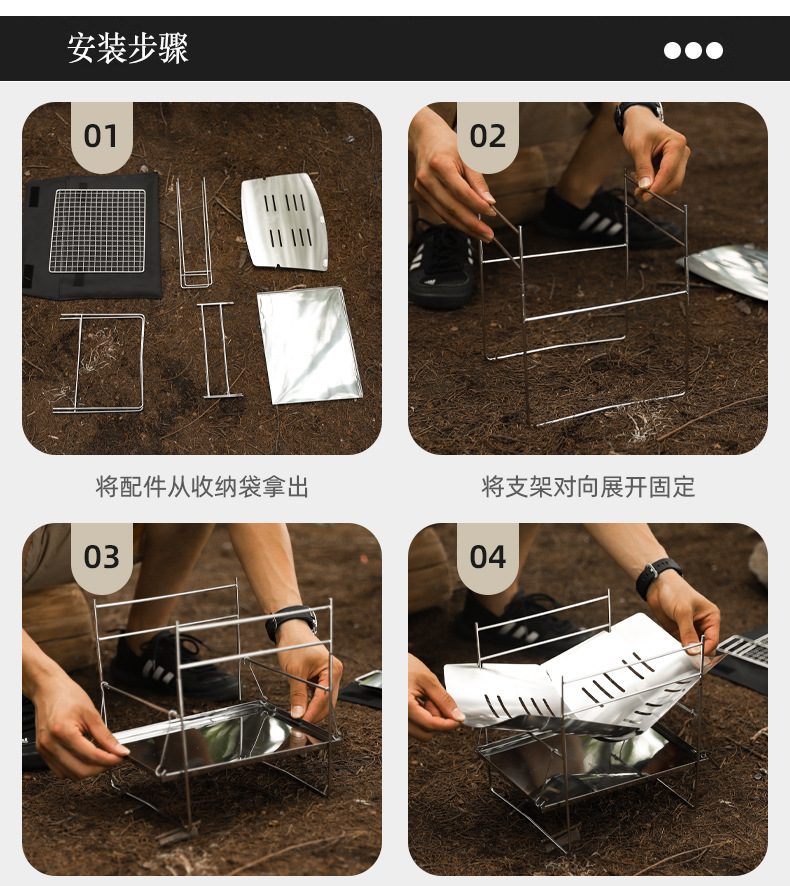 安装步骤

01

将配件从收纳袋拿出

02

将支架对向展开固定

03

04