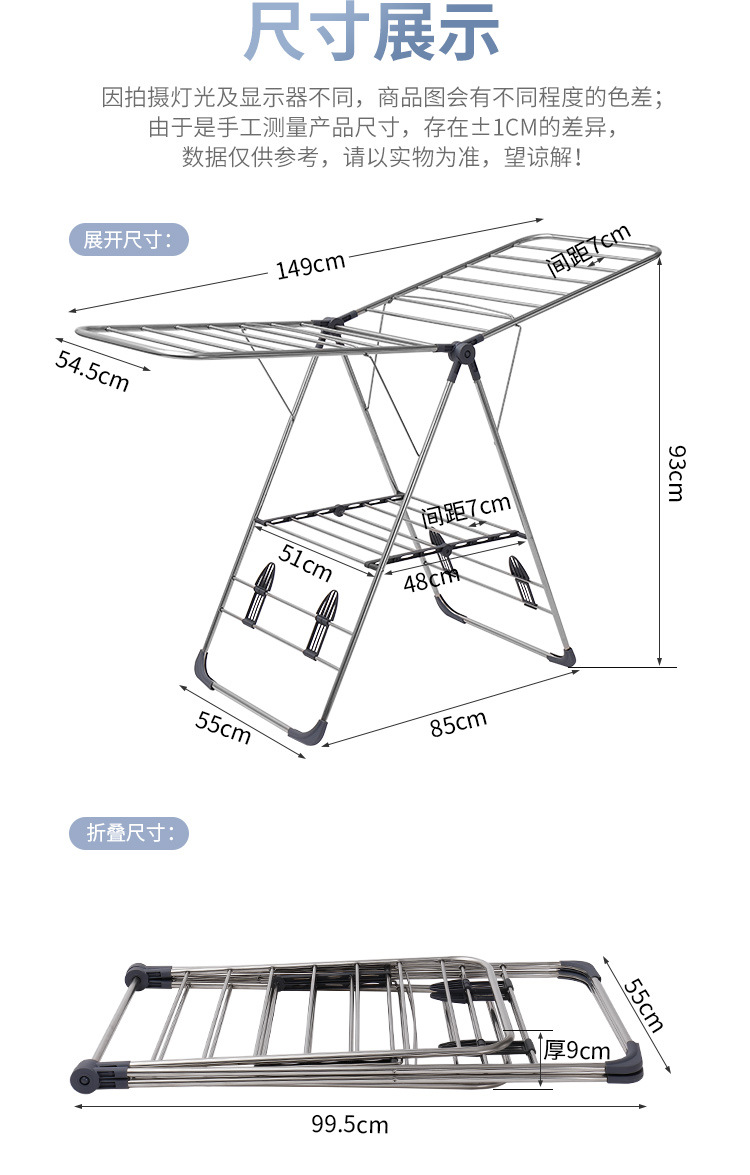 尺寸展示

因拍摄灯光及显示器不同，商品图会有不同程度的色差；
由于是手工测量产品尺寸，存在±1CM的差异，
数据仅供参考，请以实物为准，望谅解！

展开尺寸：

149cm

间距7cm

54.5cm

93cm

间距7cm

51cm

48cm

55cm

85cm

折叠尺寸：

55cm

厚9cm

99.5cm