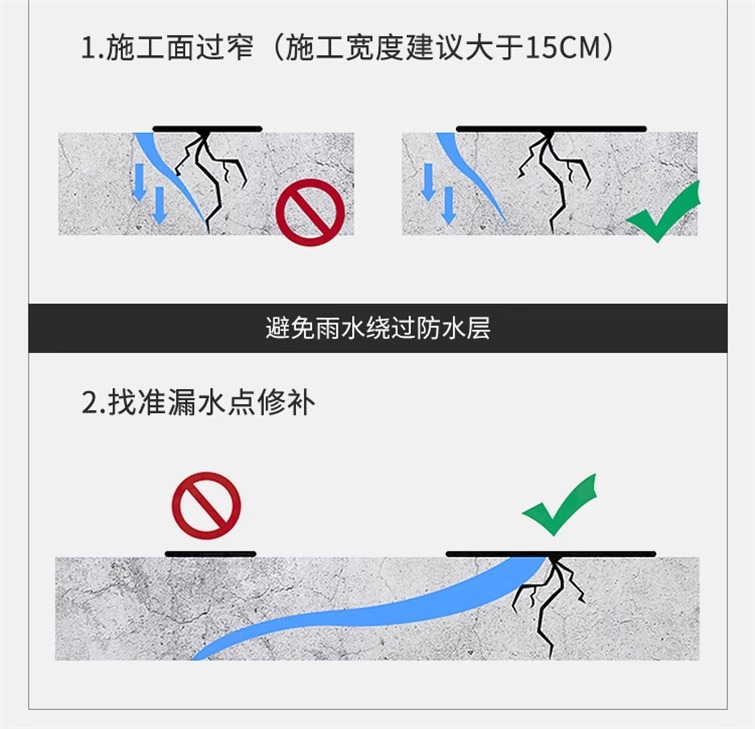 1.施工面过窄（施工宽度建议大于15CM）

避免雨水绕过防水层

2.找准漏水点修补