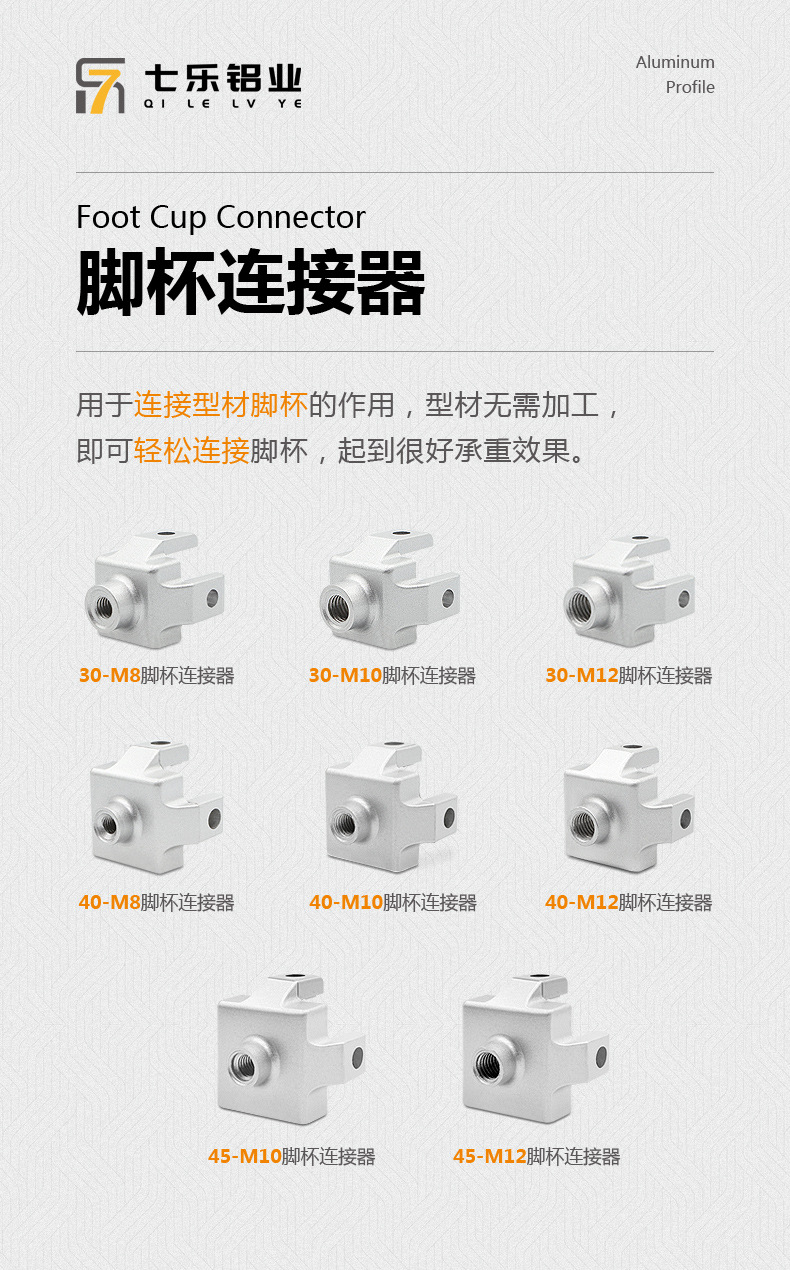 七乐铝业
QI LE LV YE

Aluminum
Profile

Foot Cup Connector
脚杯连接器

用于连接型材脚杯的作用，型材无需加工，即可轻松连接脚杯，起到很好承重效果。

30-M8脚杯连接器
30-M10脚杯连接器
30-M12脚杯连接器
40-M8脚杯连接器
40-M10脚杯连接器
40-M12脚杯连接器
45-M10脚杯连接器
45-M12脚杯连接器