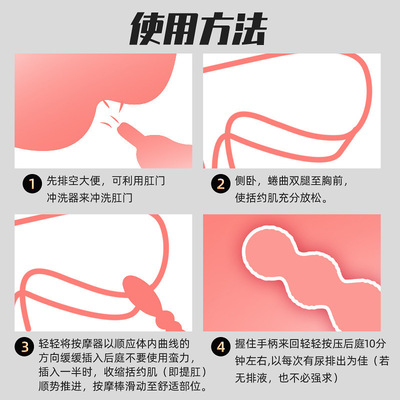 使用方法

1 先排空大便，可利用肛门冲洗器来冲洗肛门

2 侧卧，蜷曲双腿至胸前，使括约肌充分放松。

3 轻轻将按摩器以顺应体内曲线的方向缓缓插入后庭不要使用蛮力，插入一半时，收缩括约肌（即提肛）顺势推进，按摩棒滑动至舒适部位。

4 握住手柄来回轻轻按压后庭10分钟左右,以每次有尿排出为佳（若无排液，也不必强求）