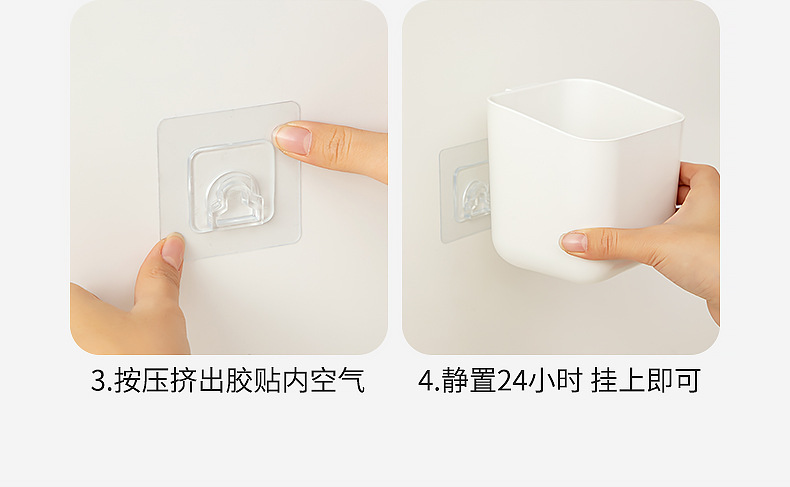 3.按压挤出胶贴内空气

4.静置24小时 挂上即可