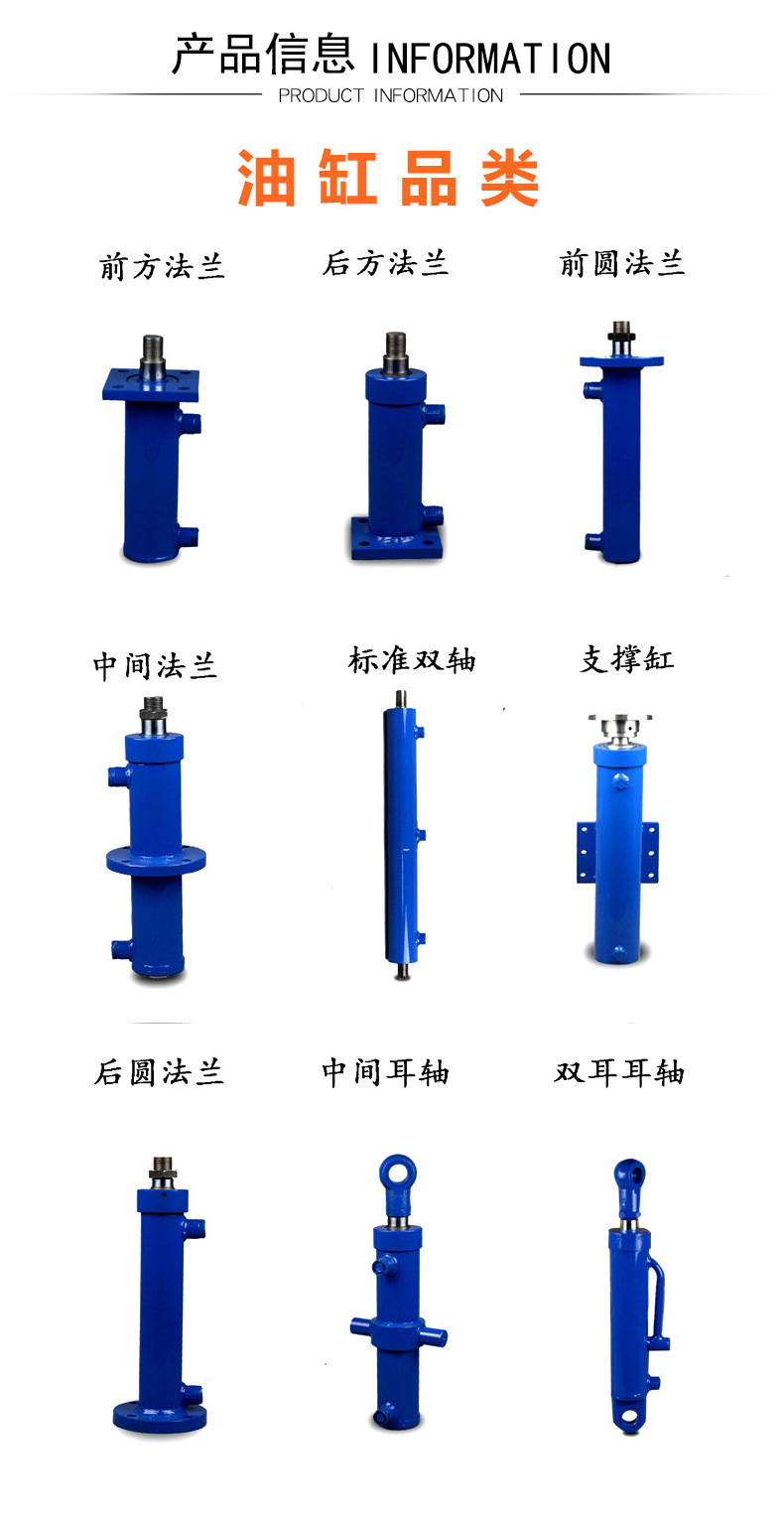 产品信息 INFORMATION
PRODUCT INFORMATION

油缸品类

前方法兰

后方法兰

前圆法兰

中间法兰

标准双轴

支撑缸

后圆法兰

中间耳轴

双耳耳轴