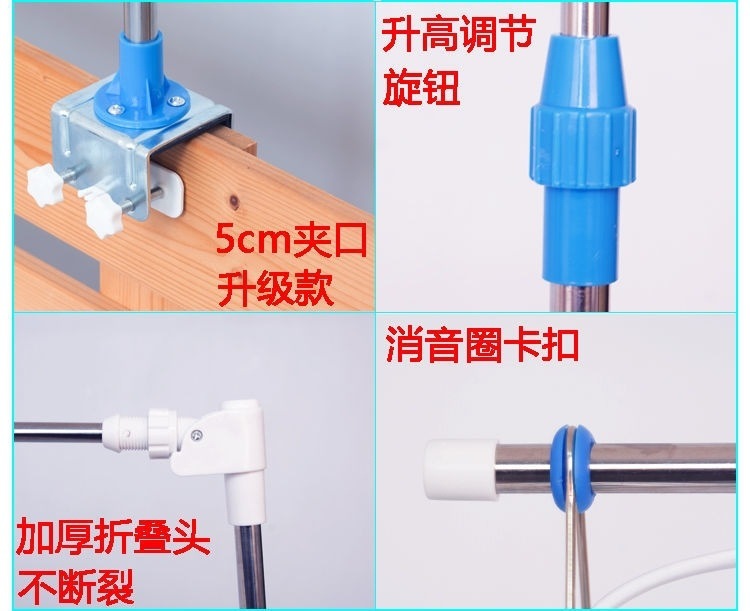 5cm夹口
升级款

升高调节
旋钮

加厚折叠头
不断裂

消音圈卡扣