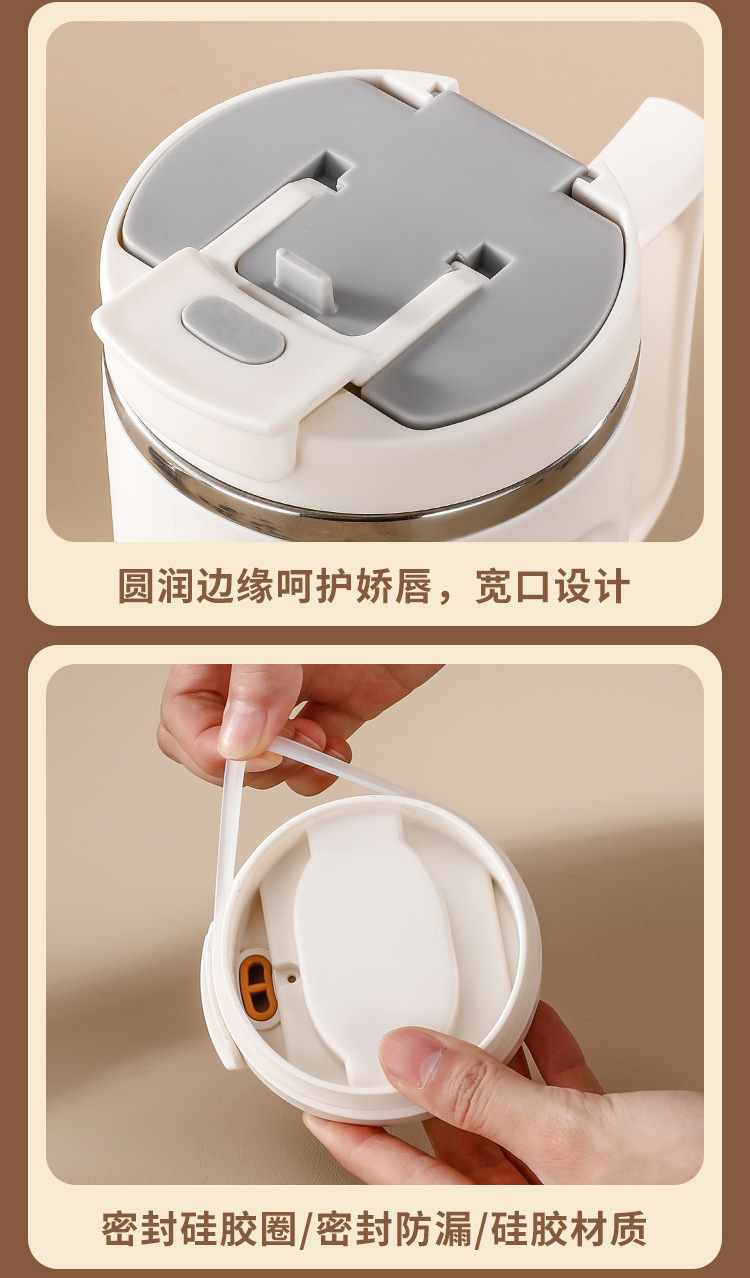 圆润边缘呵护娇唇，宽口设计

密封硅胶圈/密封防漏/硅胶材质