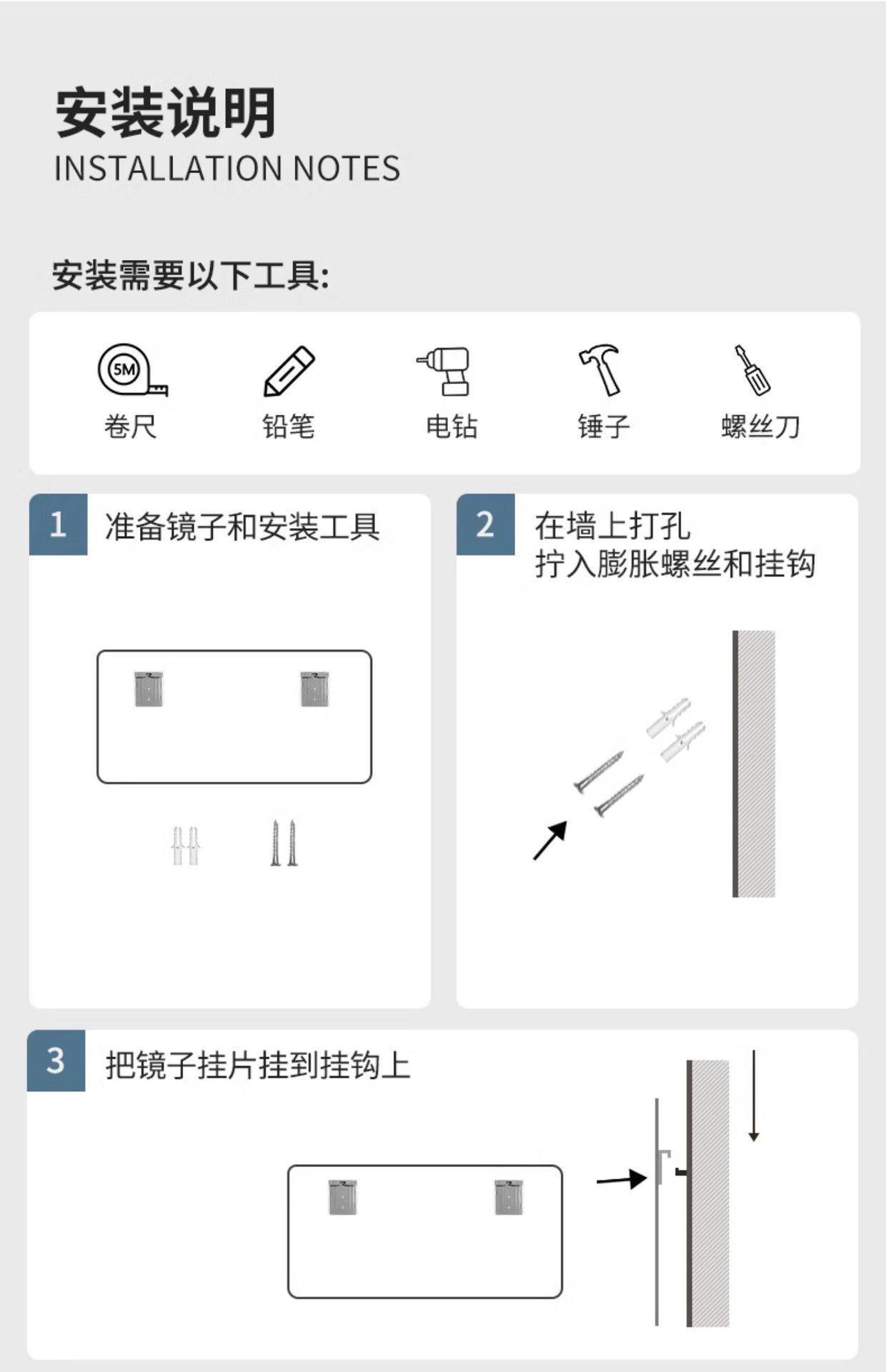 安装说明
INSTALLATION NOTES

安装需要以下工具:

5M
卷尺
铅笔
电钻
锤子
螺丝刀

1 准备镜子和安装工具

2 在墙上打孔
拧入膨胀螺丝和挂钩

3 把镜子挂片挂到挂钩上