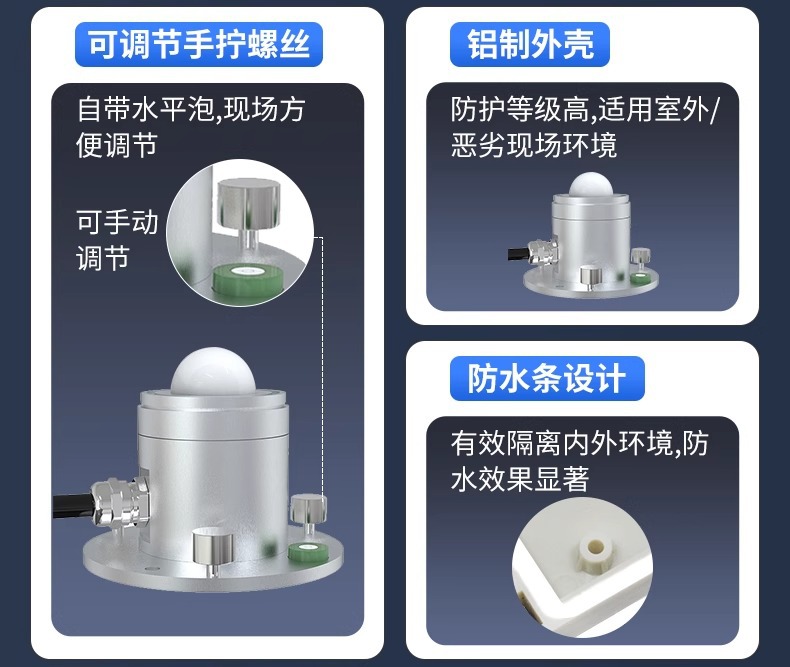 可调节手拧螺丝

自带水平泡,现场方便调节

可手动调节

铝制外壳

防护等级高,适用室外/恶劣现场环境

防水条设计

有效隔离内外环境,防水效果显著