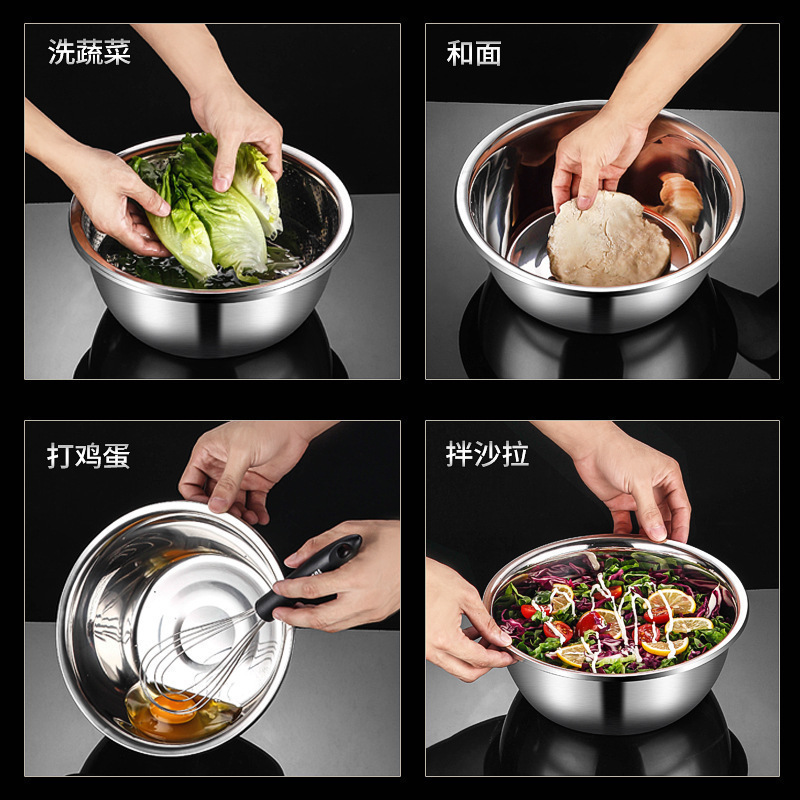 洗蔬菜

和面

打鸡蛋

拌沙拉