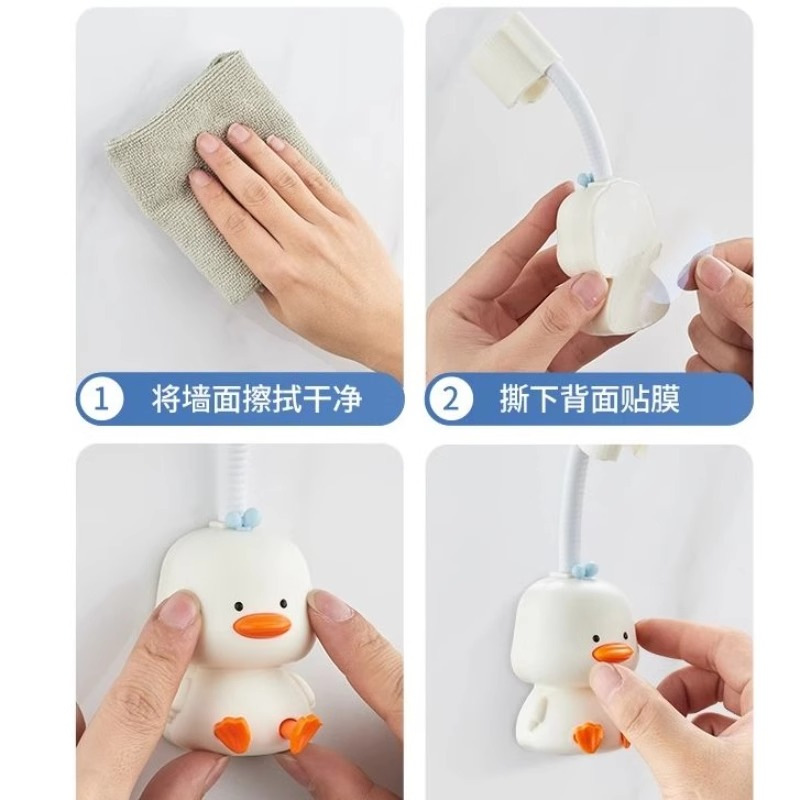 1 将墙面擦拭干净

2 撕下背面贴膜