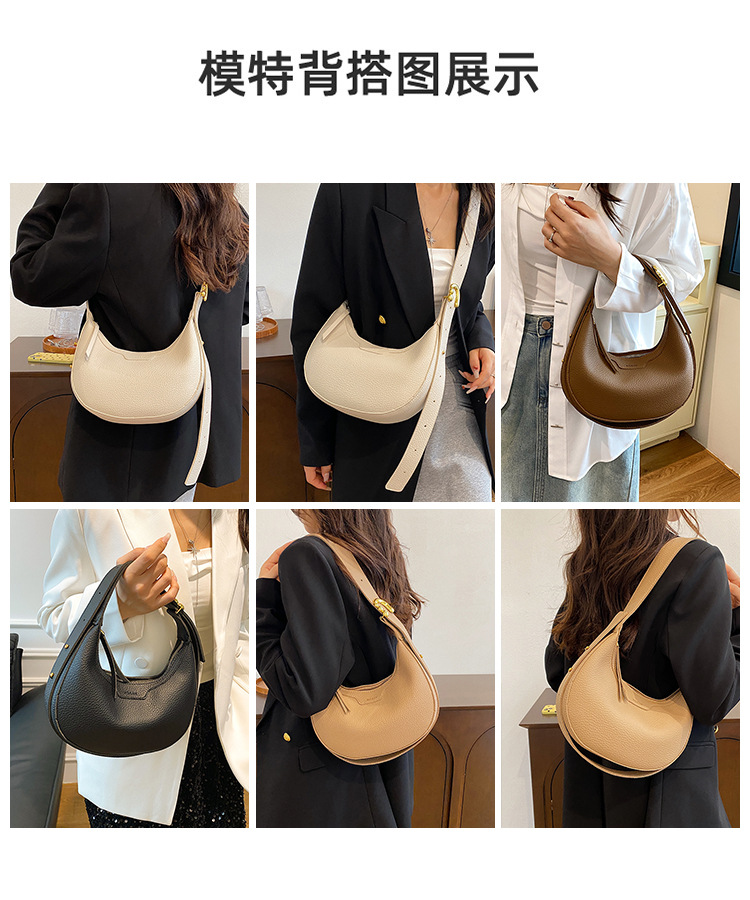 模特背搭图展示