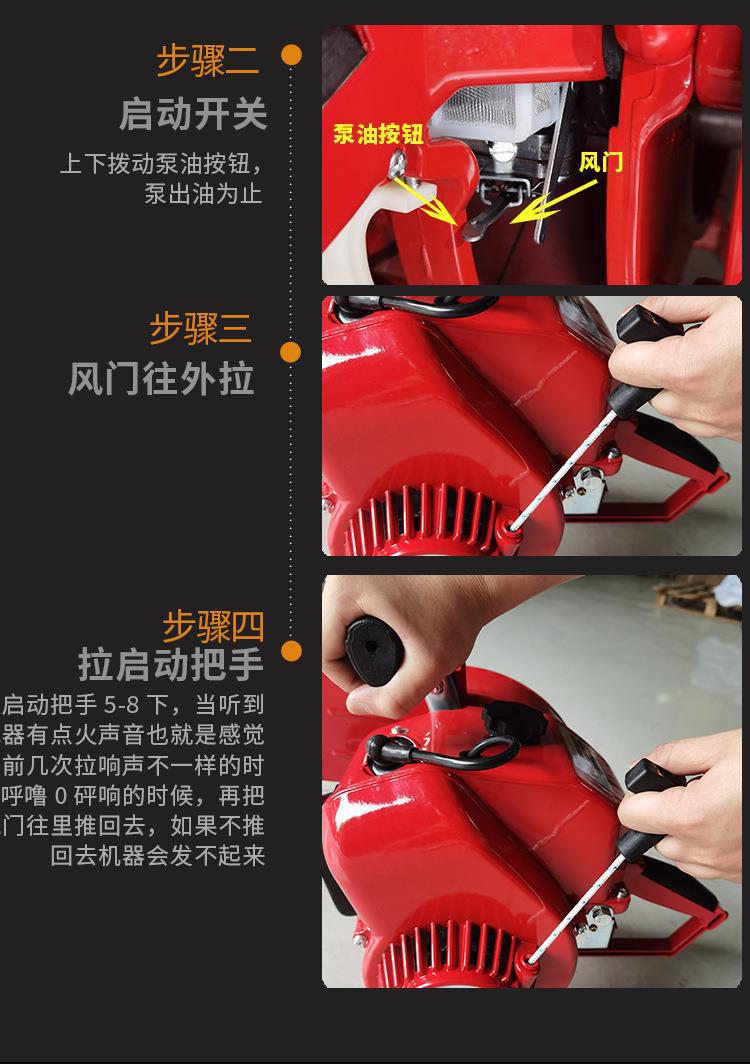 步骤二
启动开关
上下拨动泵油按钮，泵出油为止

泵油按钮
风门

步骤三
风门往外拉

步骤四
拉启动把手
启动把手 5-8 下，当听到器有点火声音也就是感觉前几次拉响声不一样的时呼噜 0 砰响的时候，再把门往里推回去，如果不推回去机器会发不起来