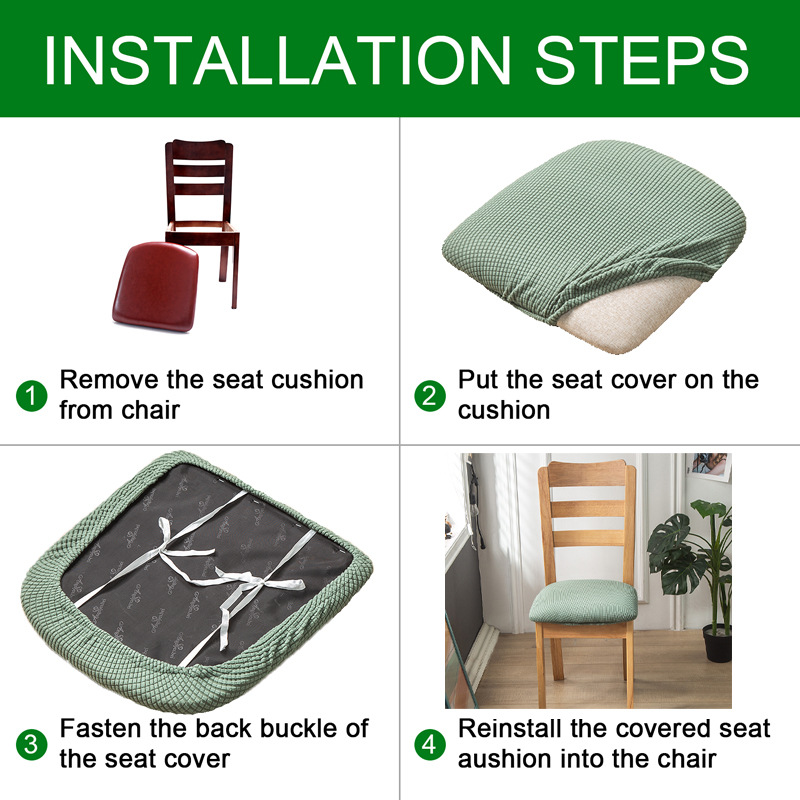 INSTALLATION STEPS

1 Remove the seat cushion from chair

2 Put the seat cover on the cushion

3 Fasten the back buckle of the seat cover

4 Reinstall the covered seat aushion into the chair